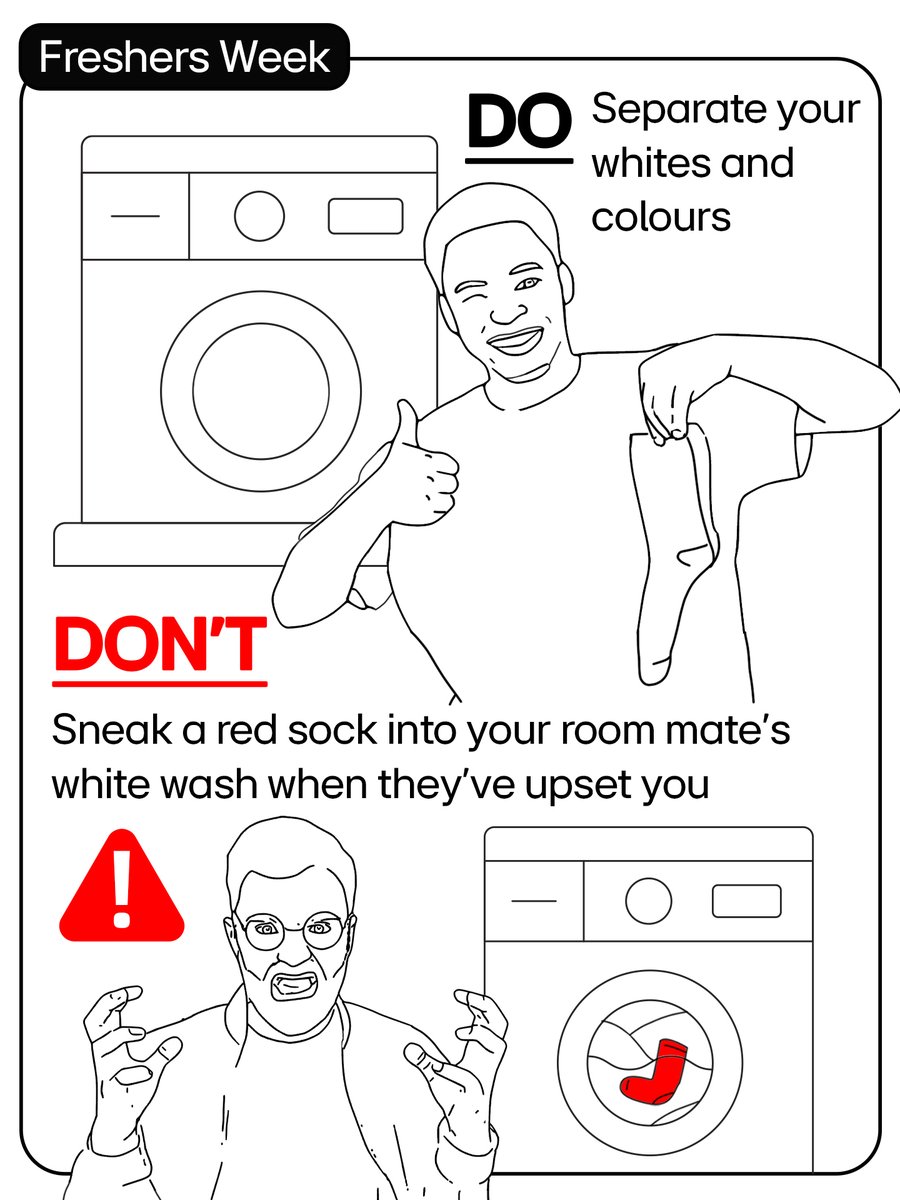 Freshers Week

DO Separate your whites and colours

DON'T

Sneak a red sock into your room mate's white wash when they've upset you

!