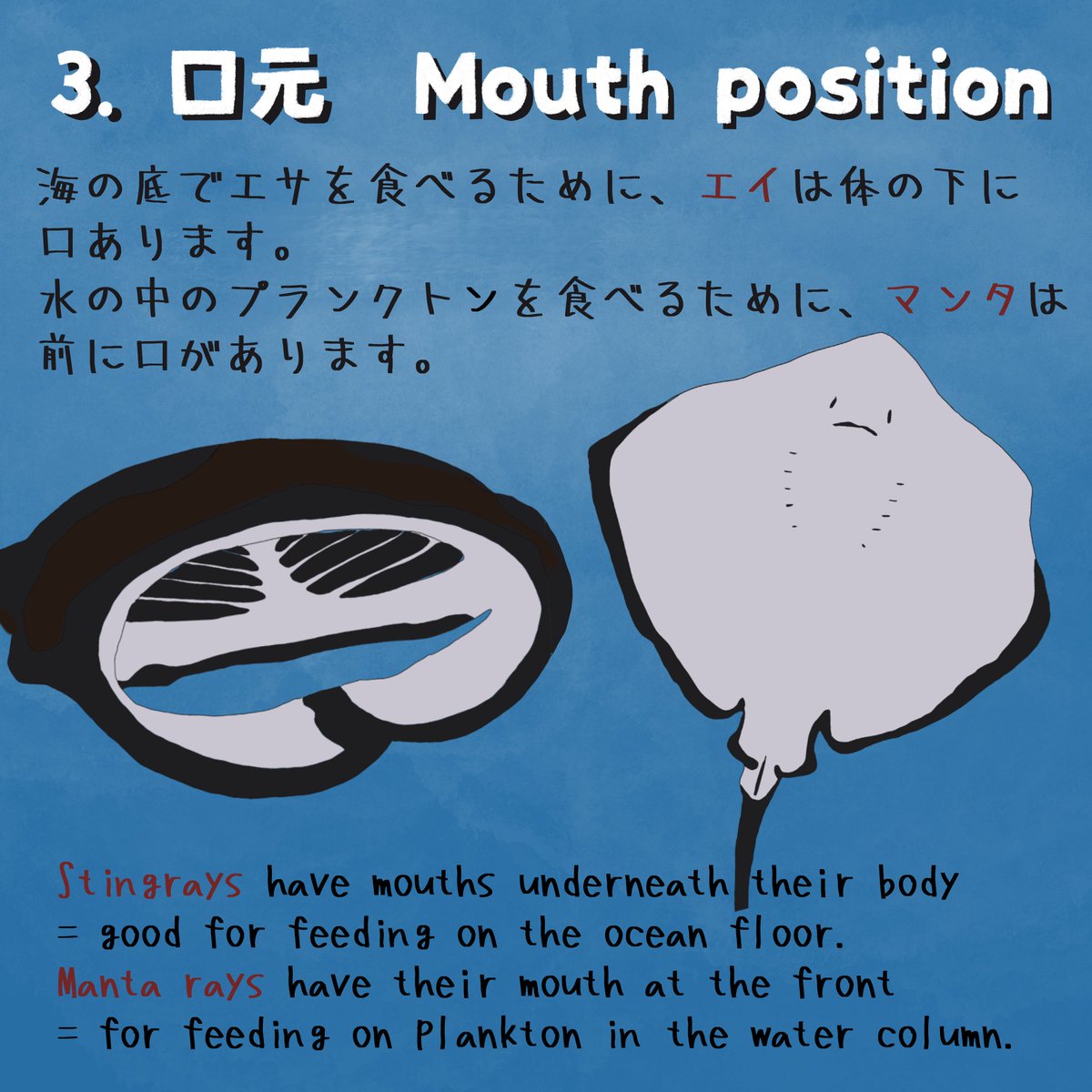 3. 口元　Mouth position

海の底でエサを食べるために、エイは体の下に口あります。
水の中のプランクトンを食べるために、マンタは前に口があります。

Stingrays have mouths underneath their body
= good for feeding on the ocean floor.
Manta rays have their mouth at the front
= for feeding on Plankton in the water column.