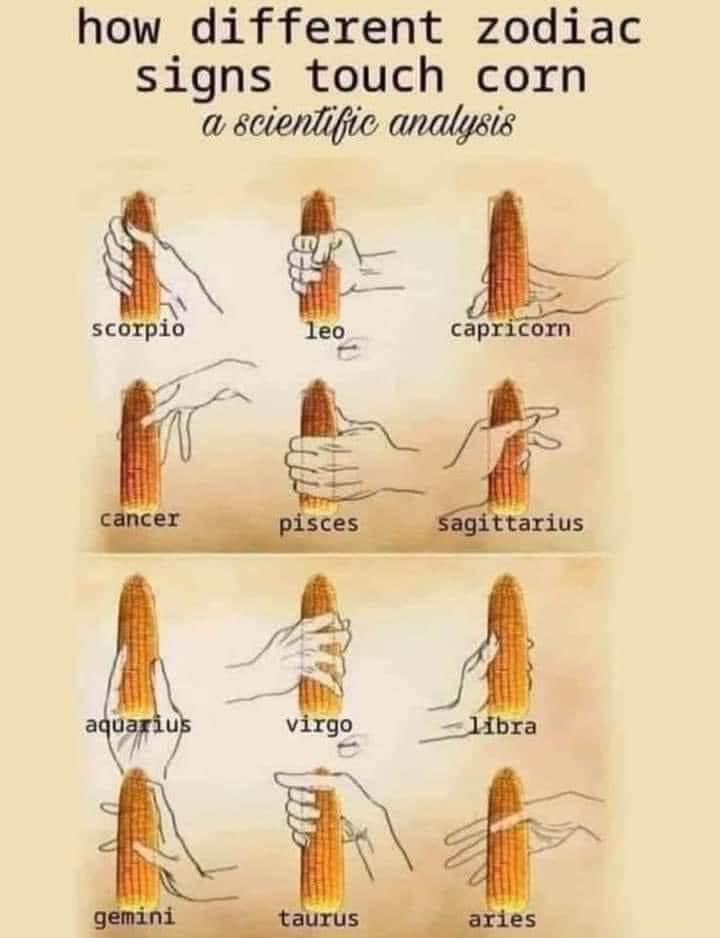 how different zodiac signs touch corn
a scientific analysis

scorpio
leo
capricorn

cancer
pisces
sagittarius

aquarius
virgo
libra

gemini
taurus
aries