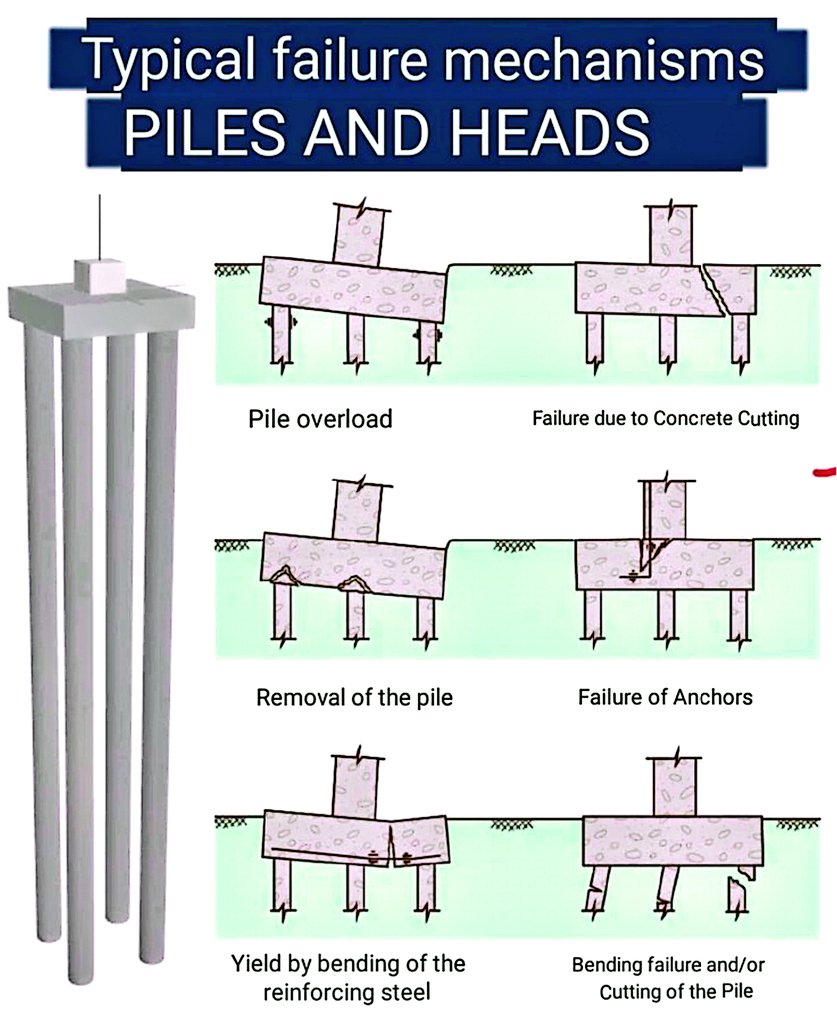 Typical failure mechanisms
PILES AND HEADS

Pile overload

Failure due to Concrete Cutting

Removal of the pile

Failure of Anchors

Yield by bending of the reinforcing steel

Bending failure and/or Cutting of the Pile