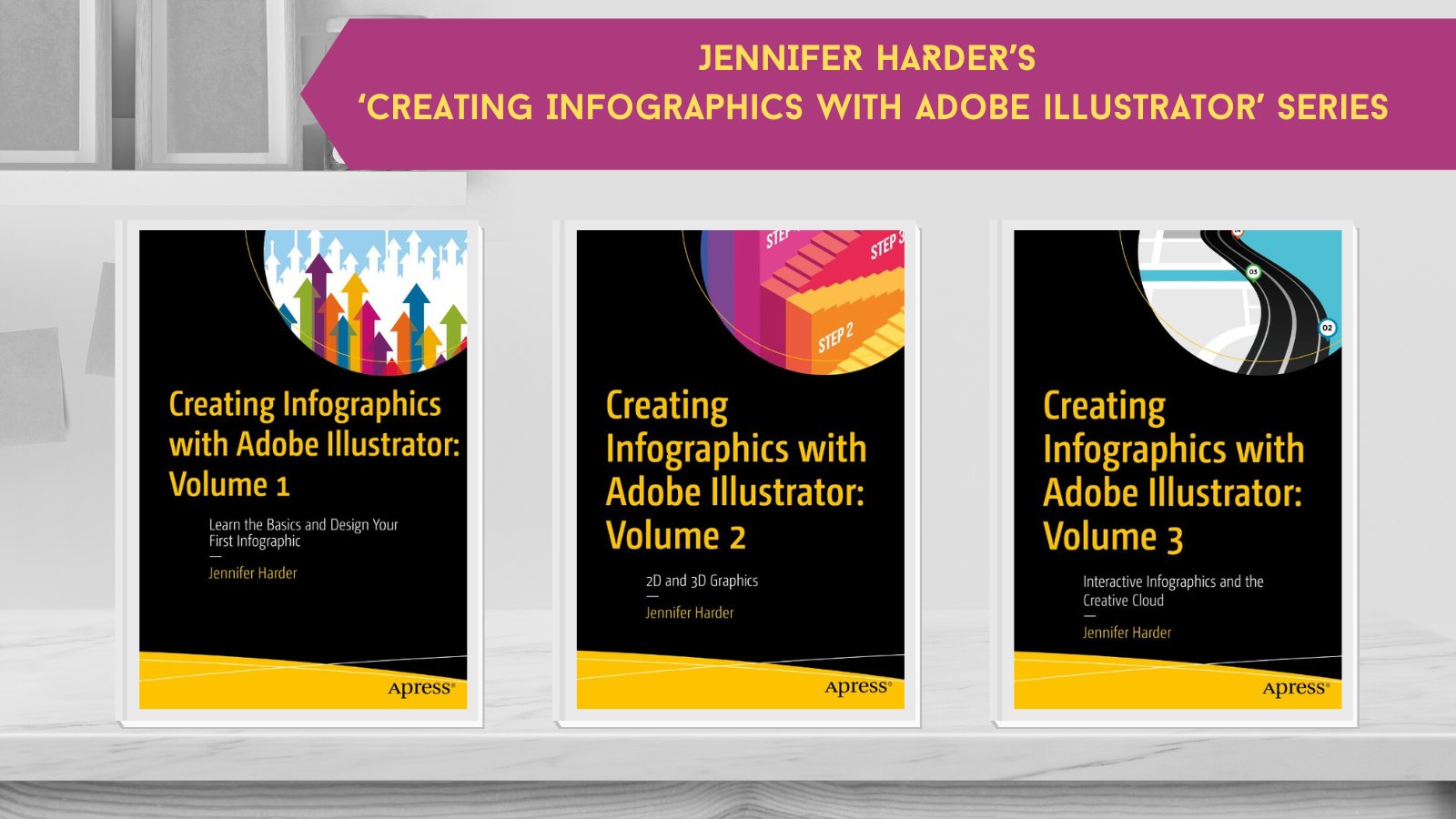 JENNIFER HARDER'S
'CREATING INFOGRAPHICS WITH ADOBE ILLUSTRATOR' SERIES

Creating Infographics with Adobe Illustrator: Volume 1

Learn the Basics and Design Your First Infographic

—

Jennifer Harder

Apress®

STEP 3
STEP 2

Creating Infographics with Adobe Illustrator: Volume 2

2D and 3D Graphics

—

Jennifer Harder

Apress®

03
02

Creating Infographics with Adobe Illustrator: Volume 3

Interactive Infographics and the Creative Cloud

—

Jennifer Harder

Apress®