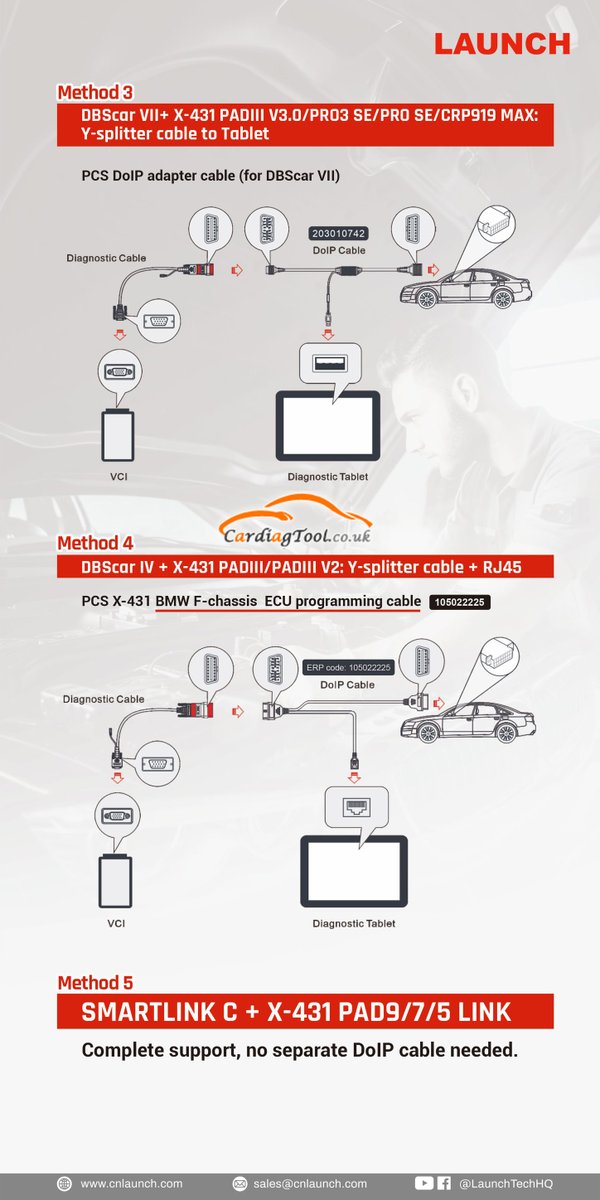 LAUNCH

Method 3

DBScar VII+ X-431 PADIII V3.0/PRO3 SE/PRO SE/CRP919 MAX: Y-splitter cable to Tablet

PCS DoIP adapter cable (for DBScar VII)

Diagnostic Cable

203010742

DoIP Cable

VCI

Diagnostic Tablet

CardiagTool.co.uk

Method 4

DBScar IV + X-431 PADIII/PADIII V2: Y-splitter cable + RJ45

PCS X-431 BMW F-chassis ECU programming cable 105022225

Diagnostic Cable

ERP code: 105022225

DoIP Cable

VCI

Diagnostic Tablet

Method 5

SMARTLINK C + X-431 PAD9/7/5 LINK

Complete support, no separate DoIP cable needed.

www.cnlaunch.com sales@cnlaunch.com @LaunchTechHQ