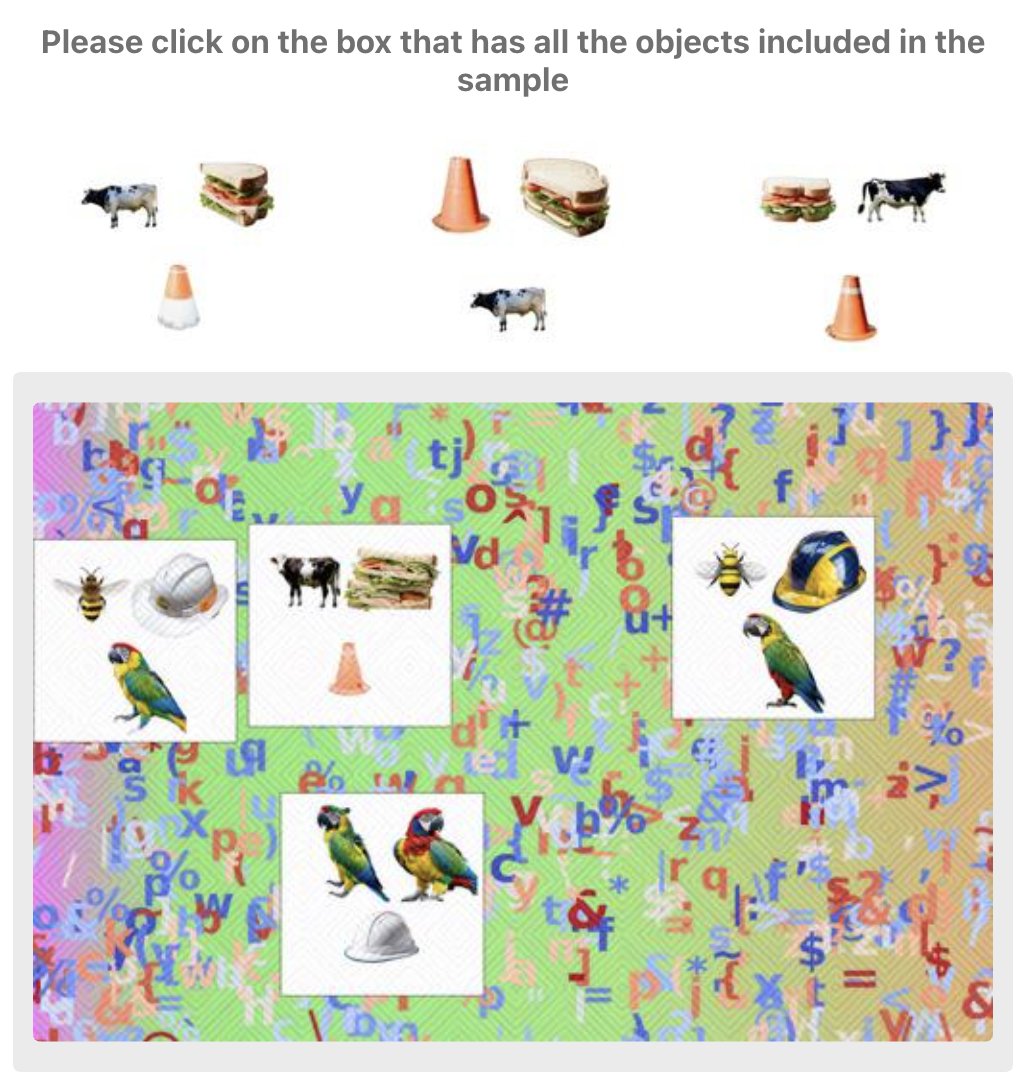 Please click on the box that has all the objects included in the sample