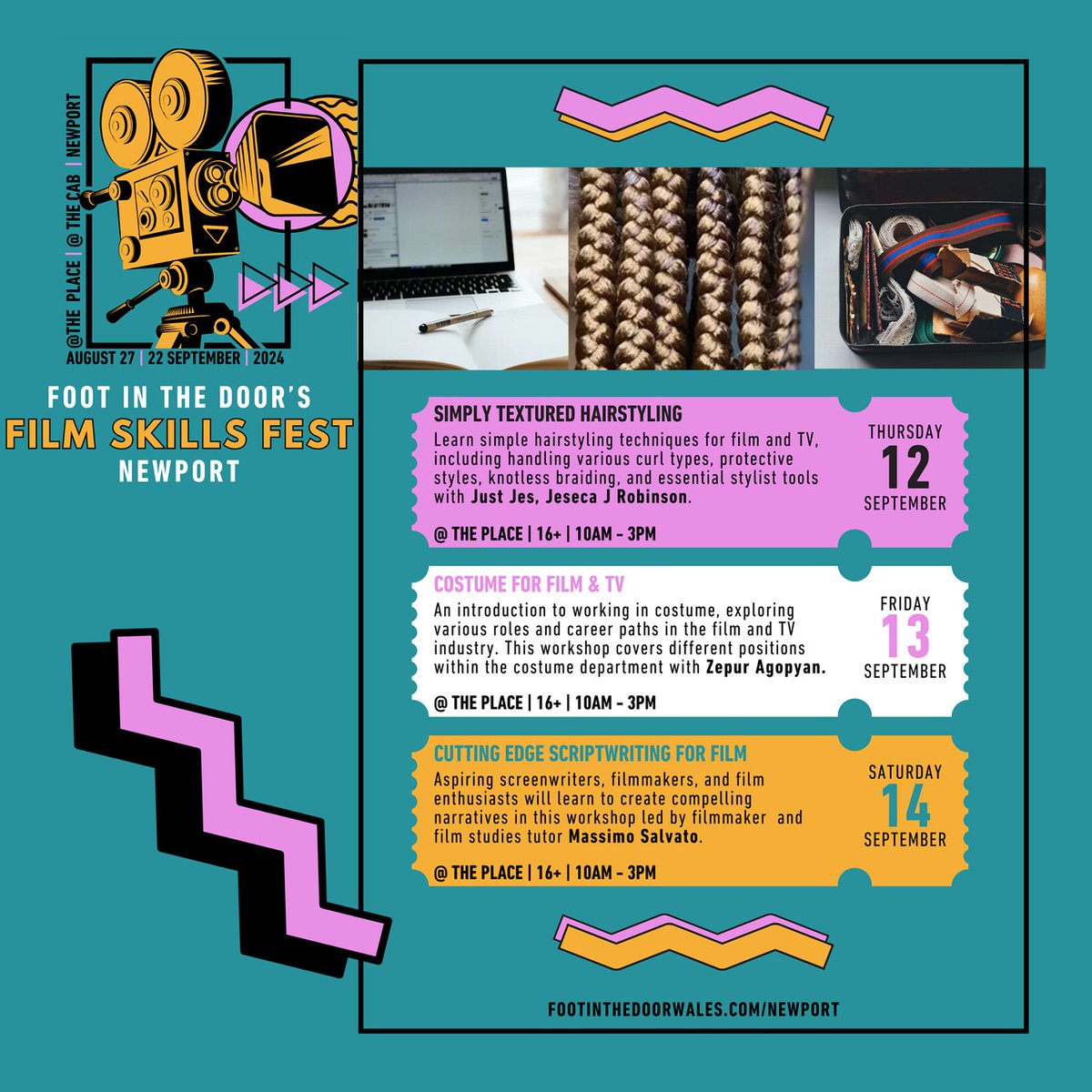 @THE PLACE | @ THE CAB | NEWPORT

AUGUST 27 | 22 SEPTEMBER | 2024

FOOT IN THE DOOR'S
FILM SKILLS FEST
NEWPORT

SIMPLY TEXTURED HAIRSTYLING
Learn simple hairstyling techniques for film and TV, including handling various curl types, protective styles, knotless braiding, and essential stylist tools with Just Jes, Jeseca J Robinson.

@ THE PLACE | 16+ | 10AM - 3PM

THURSDAY
12
SEPTEMBER

COSTUME FOR FILM & TV
An introduction to working in costume, exploring various roles and career paths in the film and TV industry. This workshop covers different positions within the costume department with Zepur Agopyan.

@ THE PLACE | 16+ | 10AM - 3PM

FRIDAY
13
SEPTEMBER

CUTTING EDGE SCRIPTWRITING FOR FILM
Aspiring screenwriters, filmmakers, and film enthusiasts will learn to create compelling narratives in this workshop led by filmmaker and film studies tutor Massimo Salvato.

@ THE PLACE | 16+ | 10AM - 3PM

SATURDAY
14
SEPTEMBER

FOOTINTHEDOORWALES.COM/NEWPORT