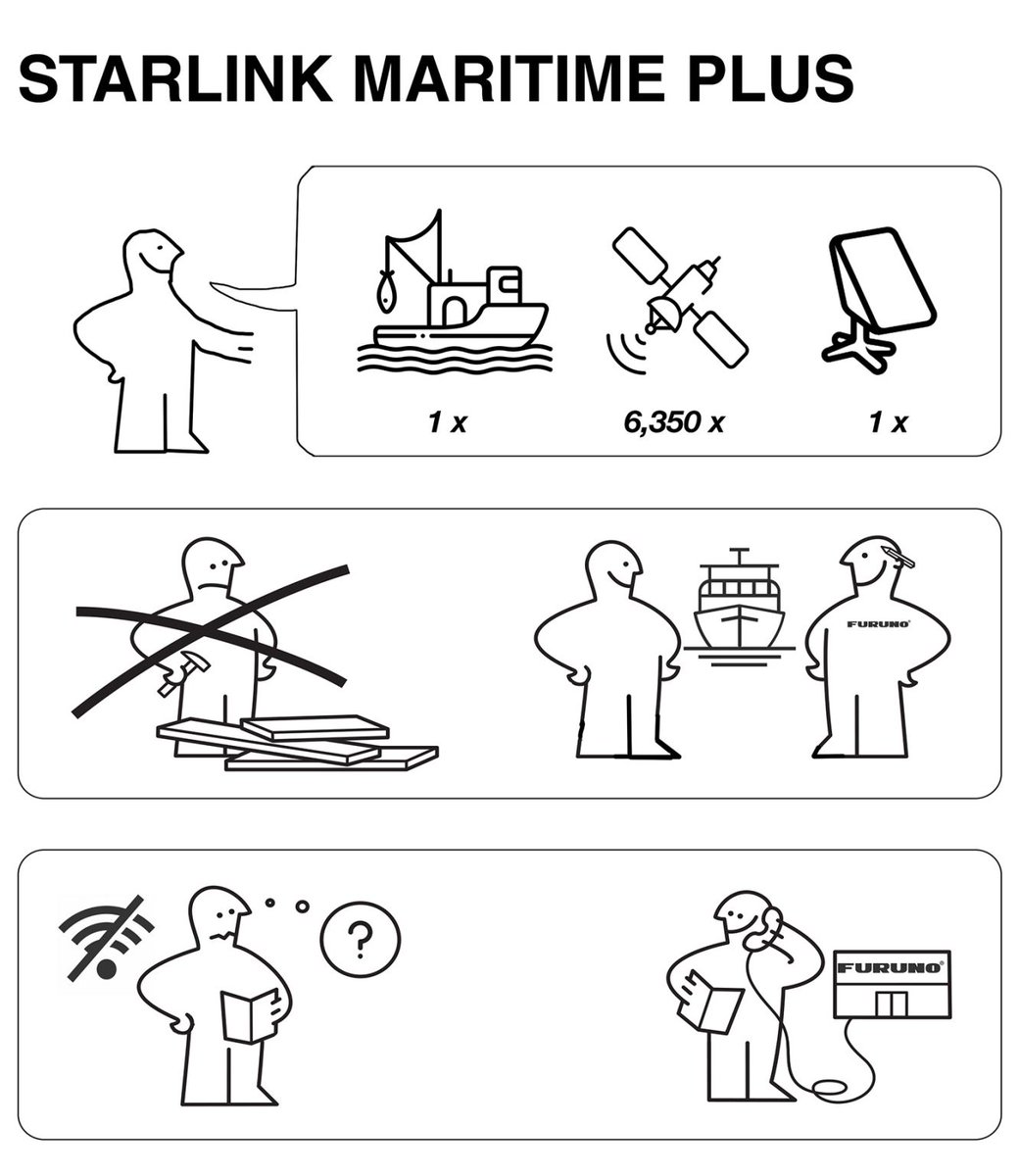 STARLINK MARITIME PLUS

1 x

6,350 x

1 x

FURUNO

?

FURUNO