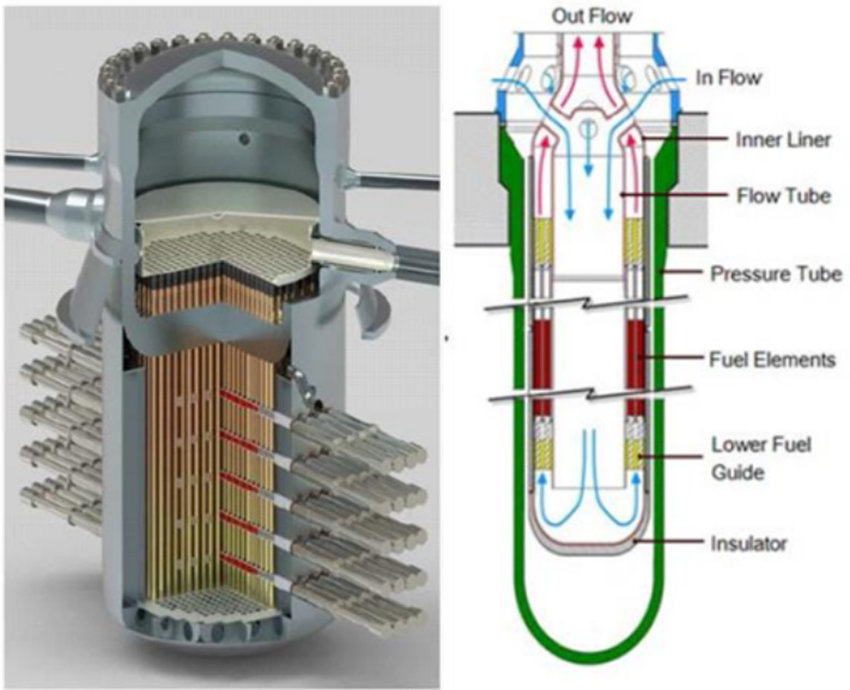 Out Flow
In Flow
Inner Liner
Flow Tube
Pressure Tube
Fuel Elements
Lower Fuel Guide
Insulator