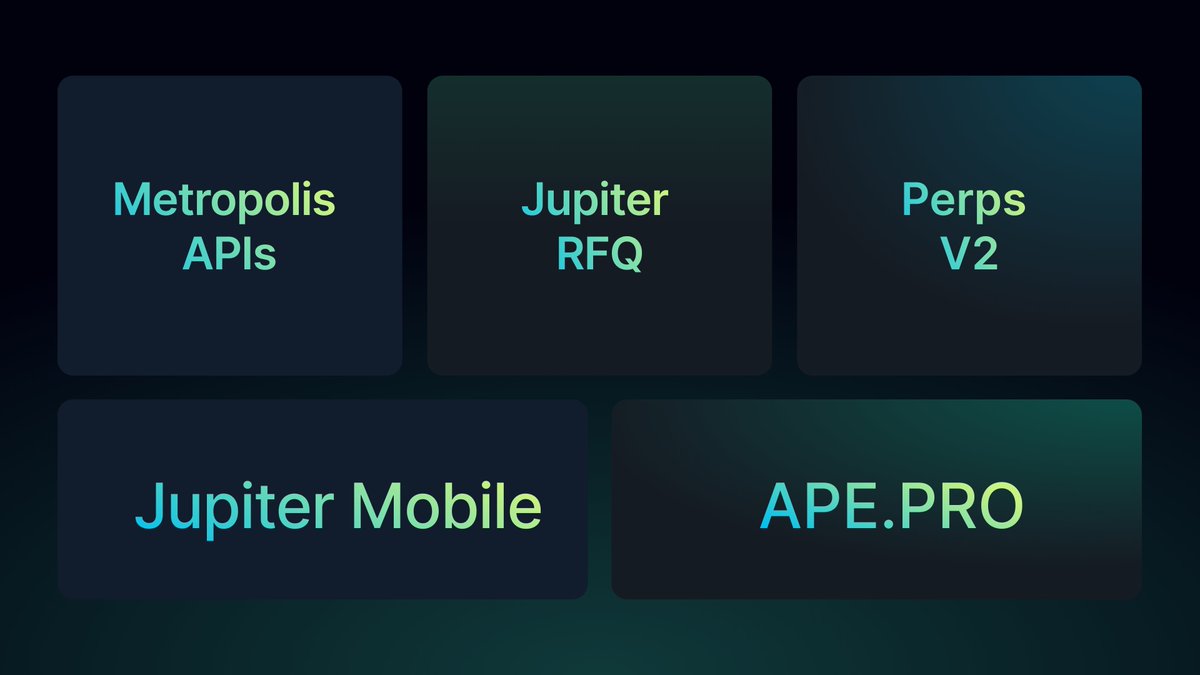 Metropolis
APIs

Jupiter
RFQ

Perps
V2

Jupiter Mobile

APE.PRO