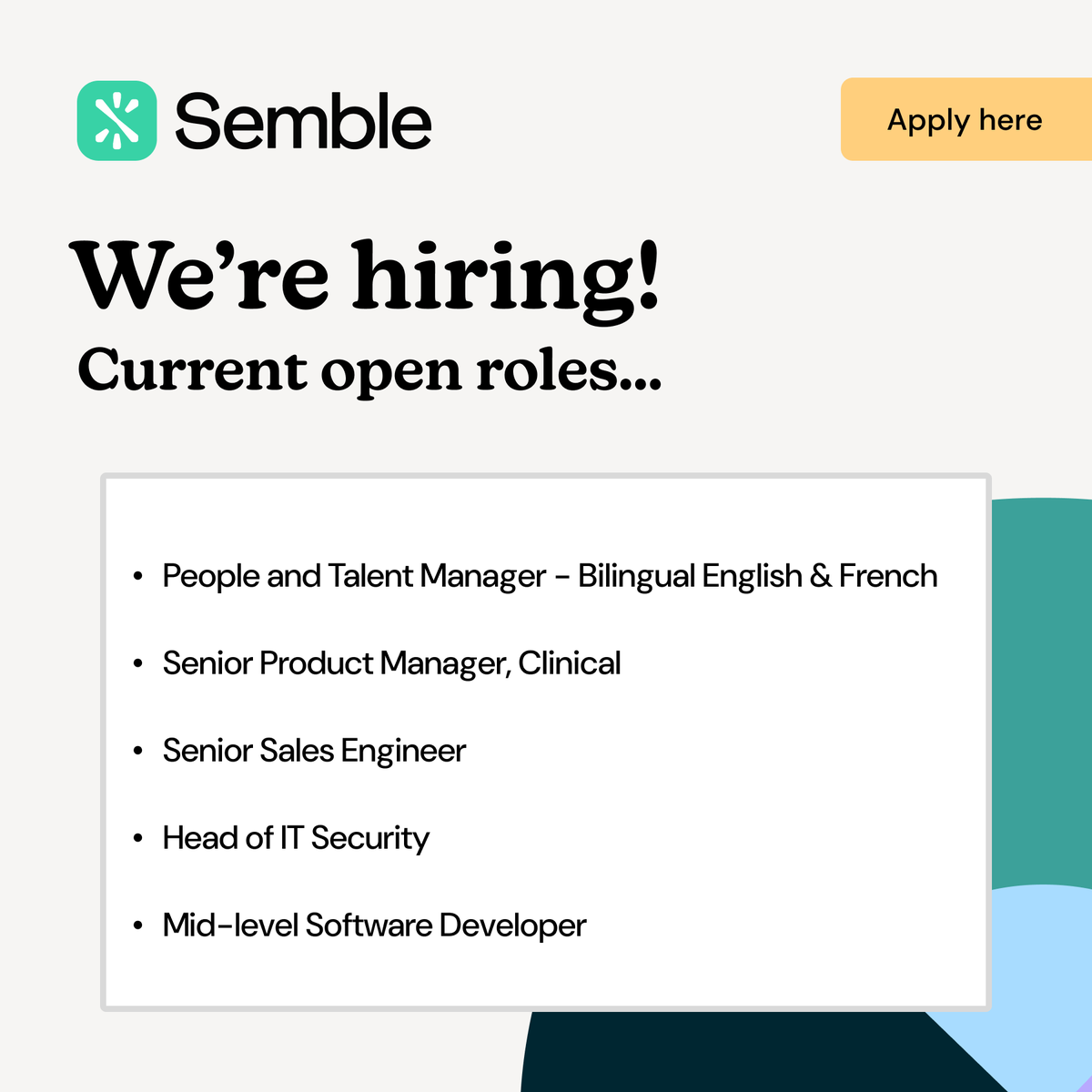 Semble

Apply here

We're hiring!

Current open roles...

• People and Talent Manager - Bilingual English & French

• Senior Product Manager, Clinical

• Senior Sales Engineer

• Head of IT Security

• Mid-level Software Developer