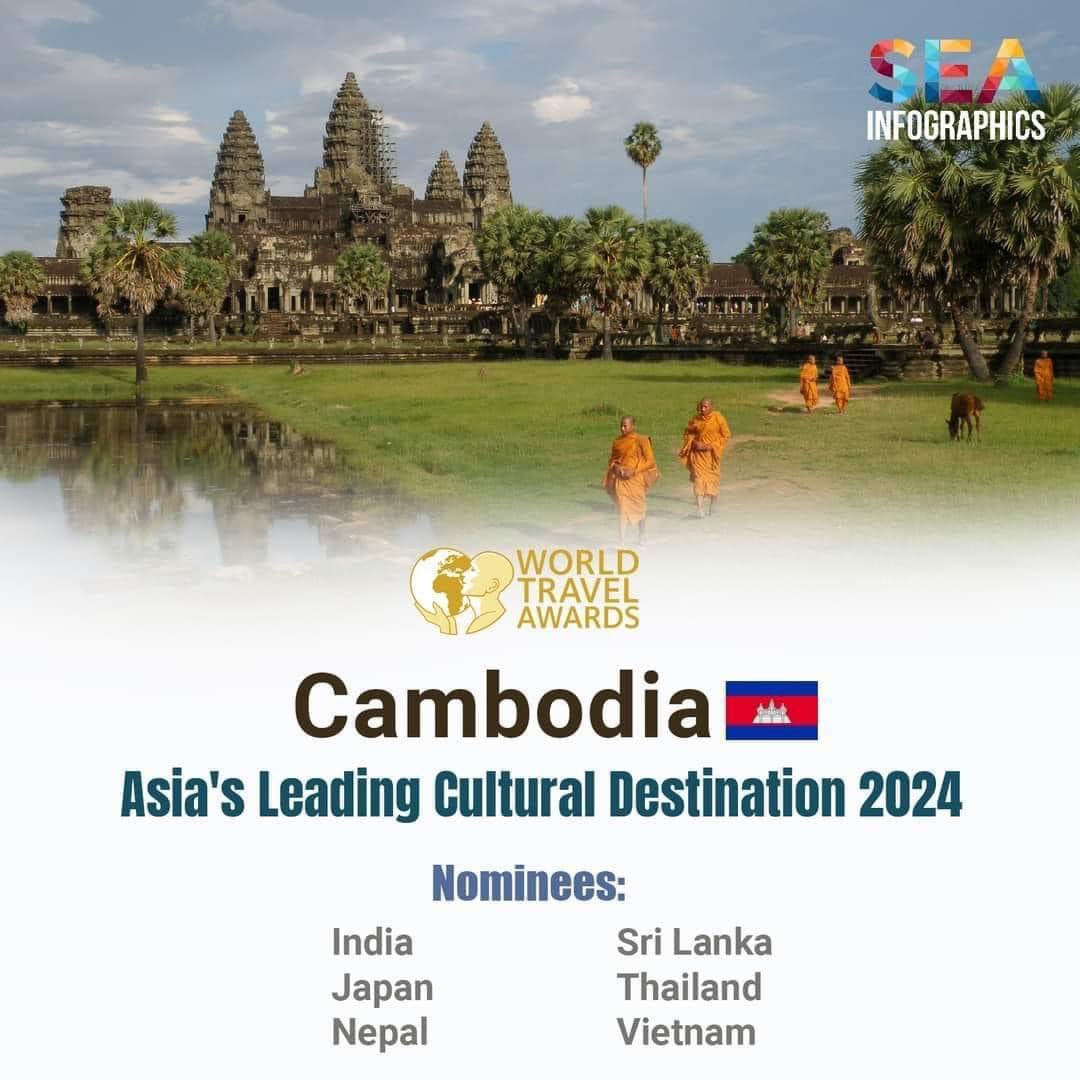 SEA
INFOGRAPHICS

WORLD
TRAVEL
AWARDS

Cambodia

Asia's Leading Cultural Destination 2024

Nominees:

India
Japan
Nepal

Sri Lanka
Thailand
Vietnam