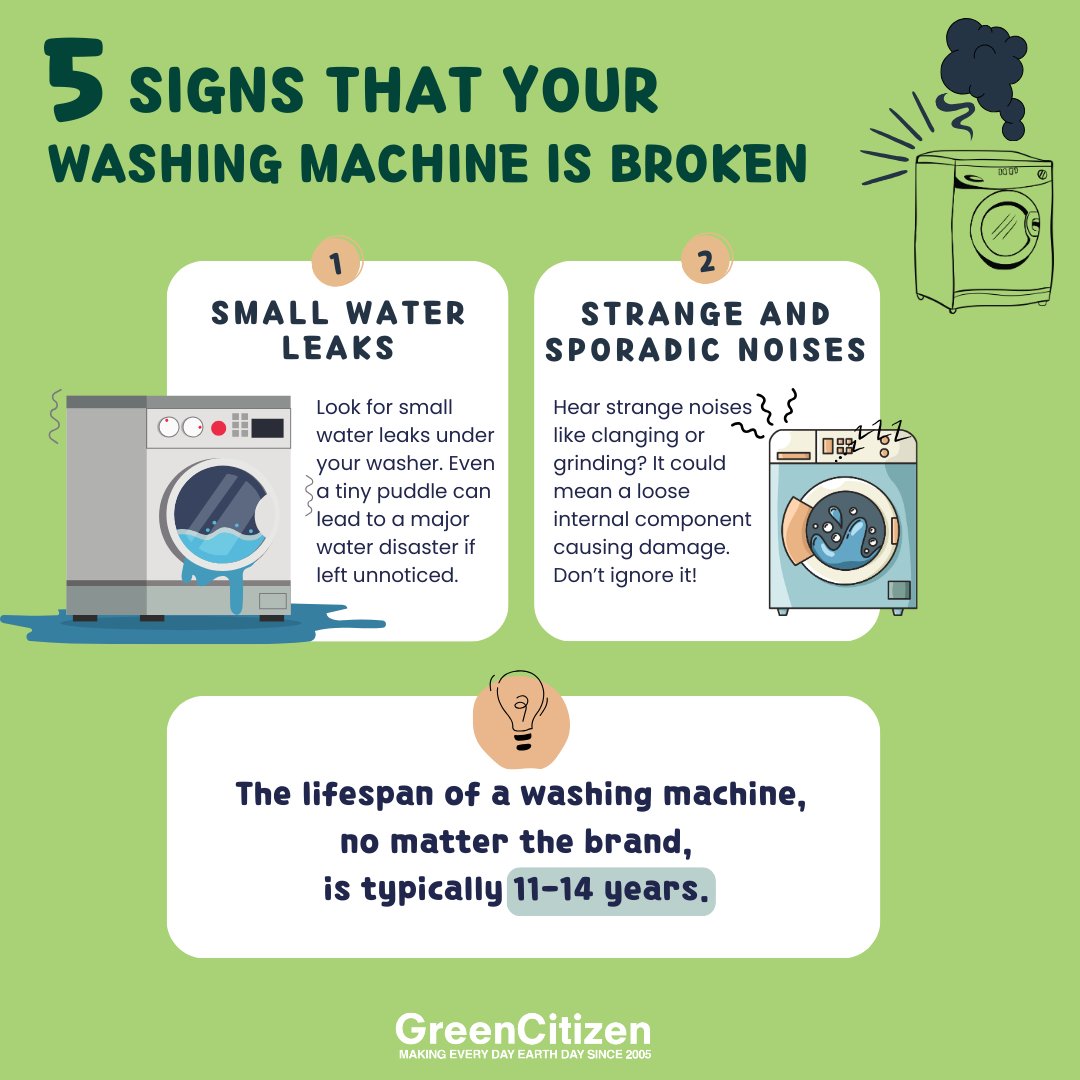 5 SIGNS THAT YOUR WASHING MACHINE IS BROKEN

1

SMALL WATER LEAKS

Look for small water leaks under your washer. Even a tiny puddle can lead to a major water disaster if left unnoticed.

2

STRANGE AND SPORADIC NOISES

Hear strange noises like clanging or grinding? It could mean a loose internal component causing damage. Don't ignore it!

The lifespan of a washing machine, no matter the brand, is typically 11-14 years.

GreenCitizen
MAKING EVERY DAY EARTH DAY SINCE 2005