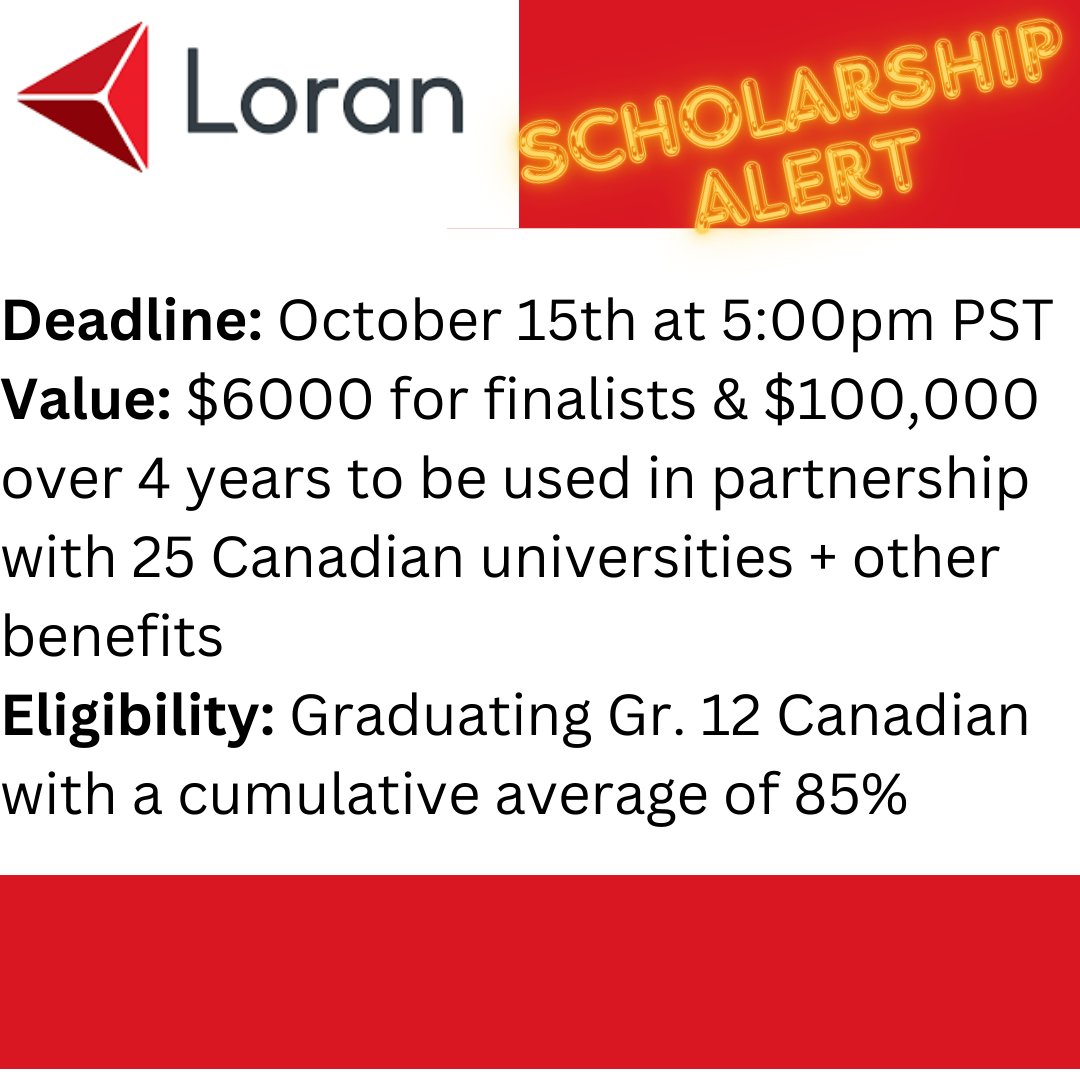 Loran

SCHOLARSHIP ALERT

Deadline: October 15th at 5:00pm PST
Value: $6000 for finalists & $100,000 over 4 years to be used in partnership with 25 Canadian universities + other benefits
Eligibility: Graduating Gr. 12 Canadian with a cumulative average of 85%