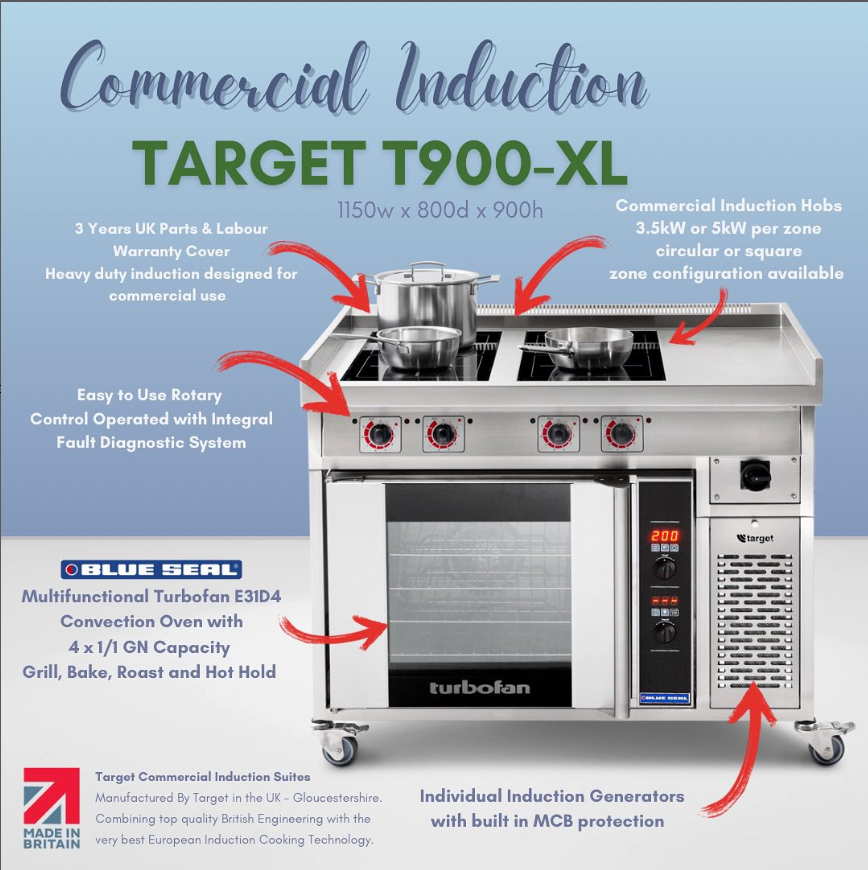 Commercial Induction

TARGET T900-XL

1150w x 800d x 900h

3 Years UK Parts & Labour Warranty Cover
Heavy duty induction designed for commercial use

Commercial Induction Hobs
3.5kW or 5kW per zone
circular or square
zone configuration available

Easy to Use Rotary Control Operated with Integral Fault Diagnostic System

200

target

BLUE SEAL

Multifunctional Turbofan E31D4 Convection Oven with 4 x 1/1 GN Capacity
Grill, Bake, Roast and Hot Hold

turbofan

BLUE SEAL

MADE IN BRITAIN

Target Commercial Induction Suites
Manufactured By Target in the UK - Gloucestershire.
Combining top quality British Engineering with the very best European Induction Cooking Technology.

Individual Induction Generators with built in MCB protection