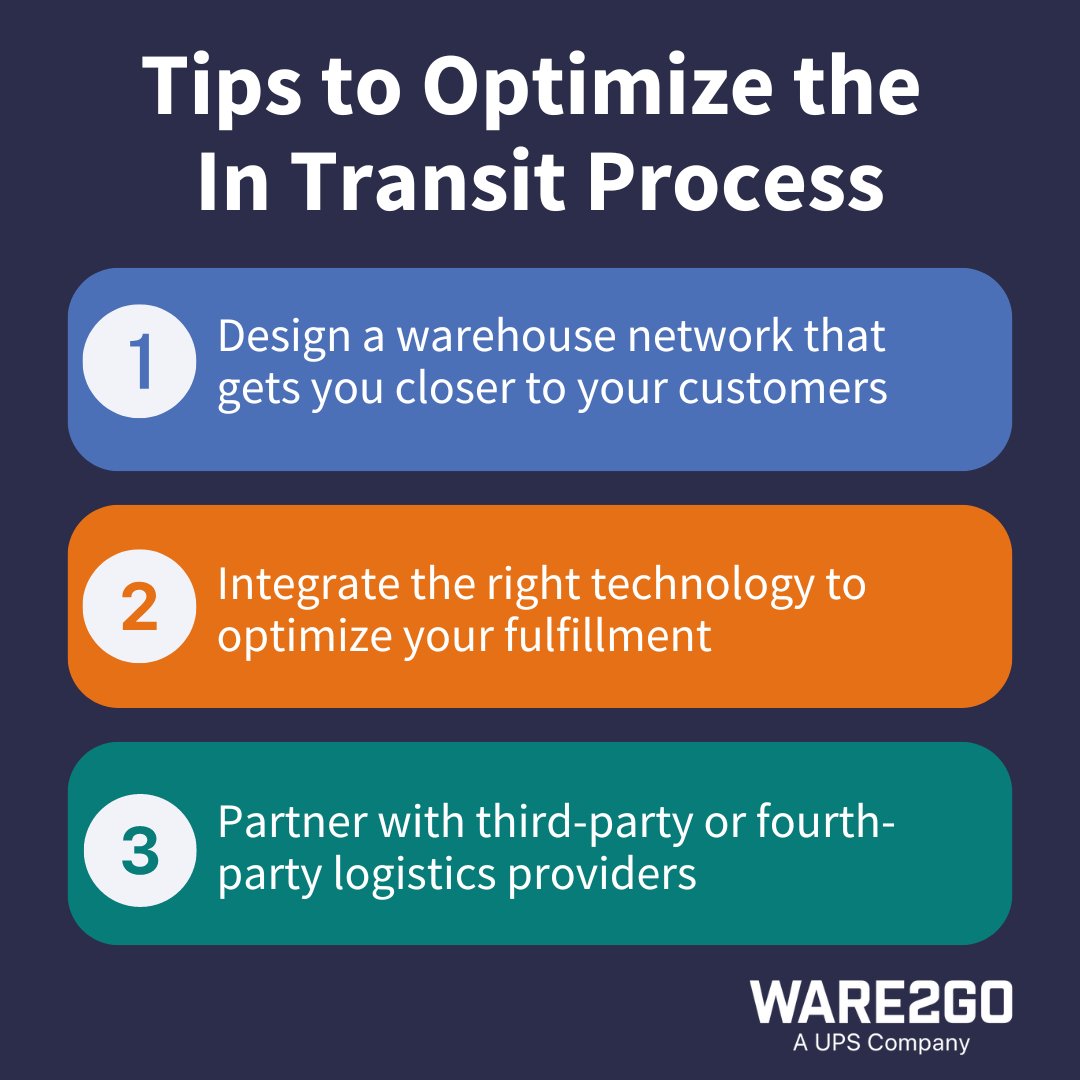 Tips to Optimize the In Transit Process

1 Design a warehouse network that gets you closer to your customers

2 Integrate the right technology to optimize your fulfillment

3 Partner with third-party or fourth-party logistics providers

WARE2GO
A UPS Company