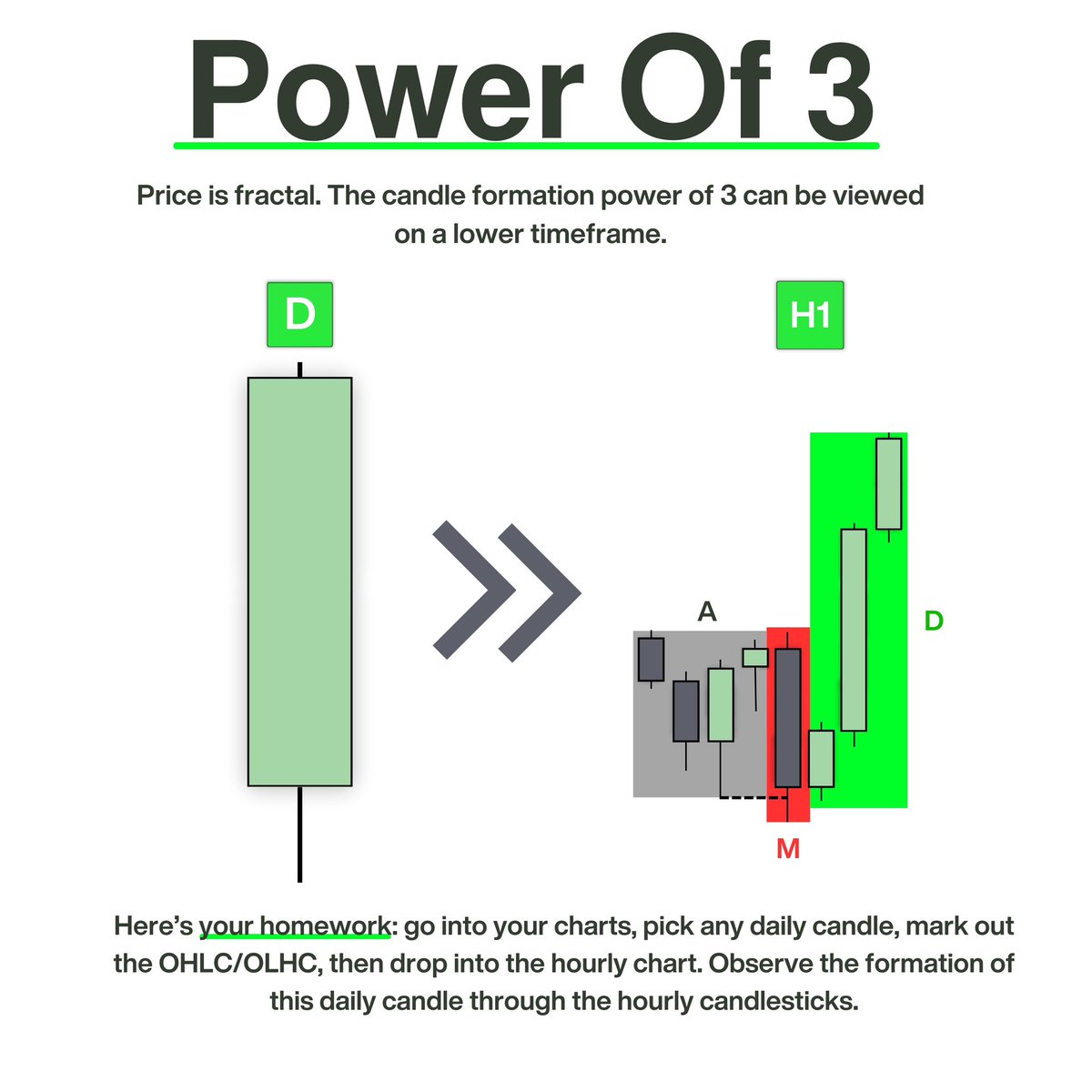 Power Of 3

Price is fractal. The candle formation power of 3 can be viewed on a lower timeframe.

D

H1

A

D

M

Here's your homework: go into your charts, pick any daily candle, mark out the OHLC/OLHC, then drop into the hourly chart. Observe the formation of this daily candle through the hourly candlesticks.