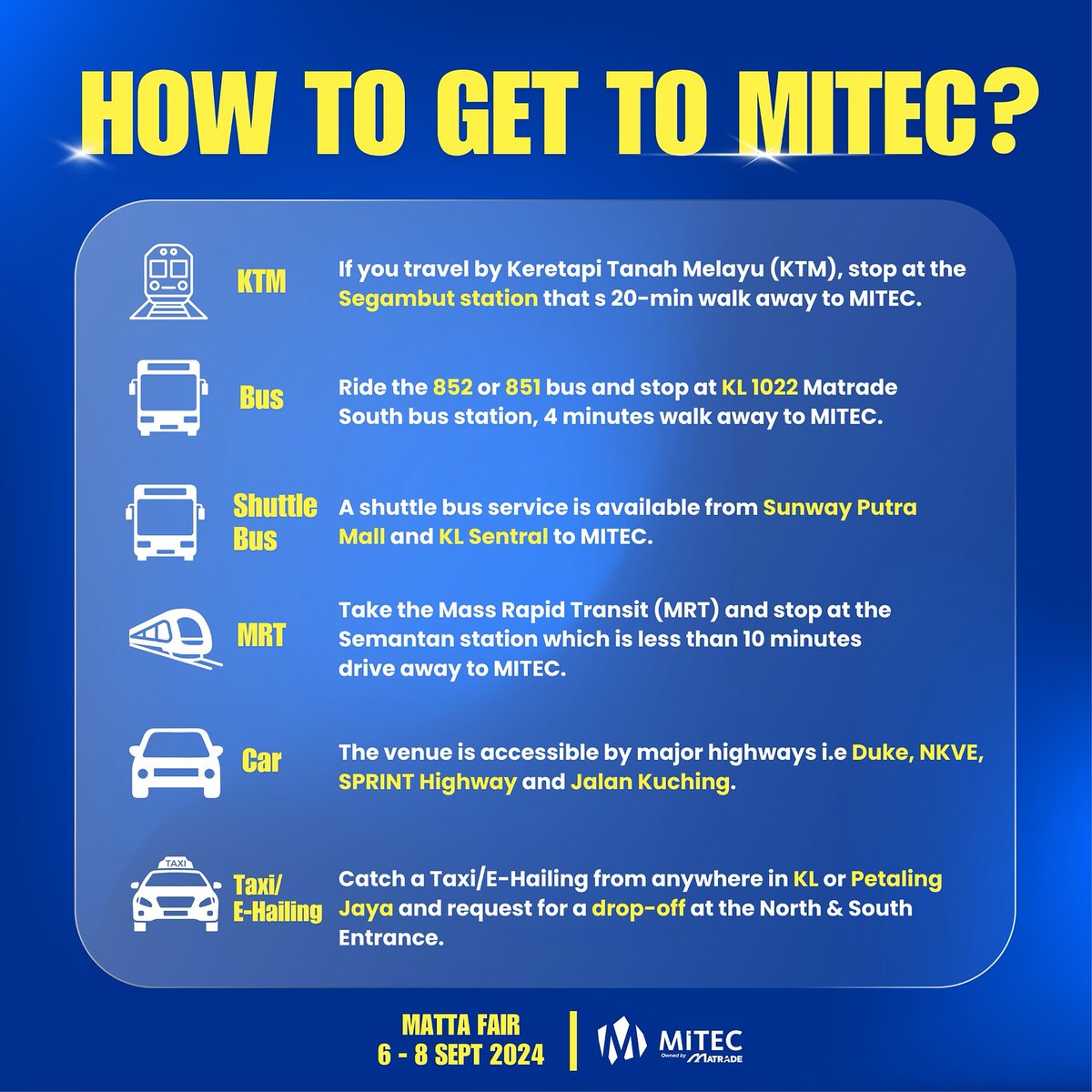 HOW TO GET TO MITEC?

KTM

If you travel by Keretapi Tanah Melayu (KTM), stop at the Segambut station that s 20-min walk away to MITEC.

Bus

Ride the 852 or 851 bus and stop at KL 1022 Matrade South bus station, 4 minutes walk away to MITEC.

Shuttle Bus

A shuttle bus service is available from Sunway Putra Mall and KL Sentral to MITEC.

MRT

Take the Mass Rapid Transit (MRT) and stop at the Semantan station which is less than 10 minutes drive away to MITEC.

Car

The venue is accessible by major highways i.e Duke, NKVE, SPRINT Highway and Jalan Kuching.

TAXI

Taxi/ E-Hailing

Catch a Taxi/E-Hailing from anywhere in KL or Petaling Jaya and request for a drop-off at the North & South Entrance.

MATTA FAIR
6 - 8 SEPT 2024

MITEC
Owned by MATRADE