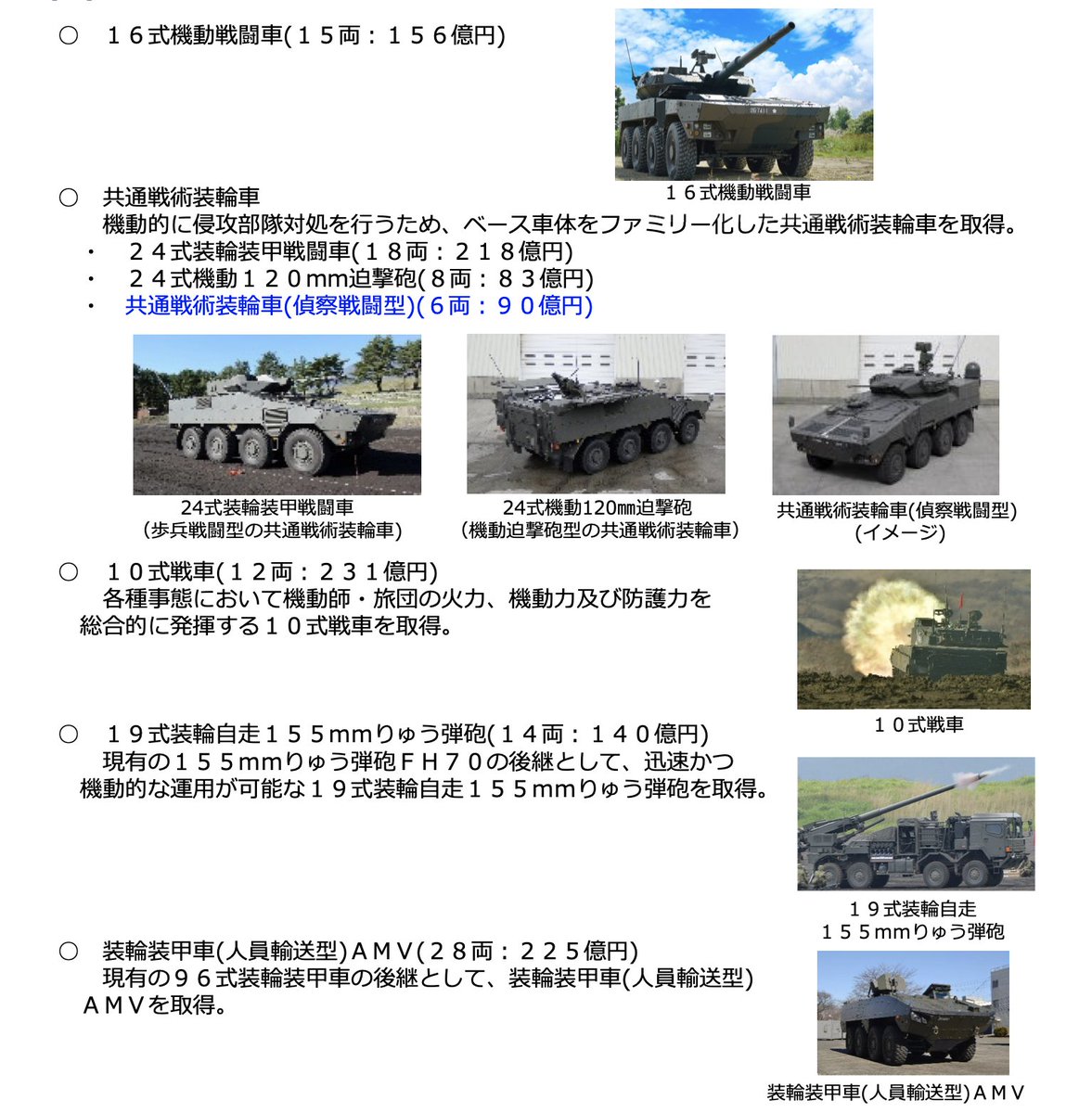 ○　１６式機動戦闘車(１５両：１５６億円)

１６式機動戦闘車

○　共通戦術装輪車
機動的に侵攻部隊対処を行うため、ベース車体をファミリー化した共通戦術装輪車を取得。
・　２４式装輪装甲戦闘車(１８両：２１８億円)
・　２４式機動１２０mm迫撃砲(８両：８３億円)
・　共通戦術装輪車(偵察戦闘型)(６両：９０億円)

24式装輪装甲戦闘車
(歩兵戦闘型の共通戦術装輪車)

24式機動120㎜迫撃砲
(機動迫撃砲型の共通戦術装輪車)

共通戦術装輪車(偵察戦闘型)
(イメージ)

○　１０式戦車(１２両：２３１億円)
各種事態において機動師・旅団の火力、機動力及び防護力を総合的に発揮する１０式戦車を取得。

１０式戦車

○　１９式装輪自走１５５mmりゅう弾砲(１４両：１４０億円)
現有の１５５mmりゅう弾砲ＦＨ７０の後継として、迅速かつ機動的な運用が可能な１９式装輪自走１５５mmりゅう弾砲を取得。

１９式装輪自走
１５５mmりゅう弾砲

○　装輪装甲車(人員輸送型)ＡＭＶ(２８両：２２５億円)
現有の９６式装輪装甲車の後継として、装輪装甲車(人員輸送型)ＡＭＶを取得。

装輪装甲車(人員輸送型)ＡＭＶ