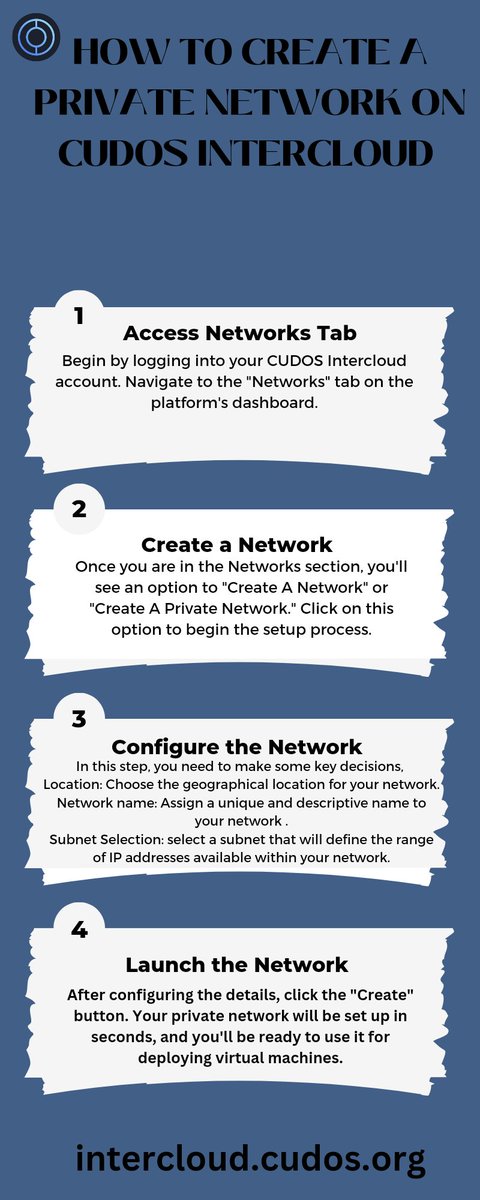 HOW TO CREATE A PRIVATE NETWORK ON CUDOS INTERCLOUD

1

Access Networks Tab

Begin by logging into your CUDOS Intercloud account. Navigate to the "Networks" tab on the platform's dashboard.

2

Create a Network

Once you are in the Networks section, you'll see an option to "Create A Network" or "Create A Private Network." Click on this option to begin the setup process.

3

Configure the Network

In this step, you need to make some key decisions,
Location: Choose the geographical location for your network.
Network name: Assign a unique and descriptive name to your network .
Subnet Selection: select a subnet that will define the range of IP addresses available within your network.

4

Launch the Network

After configuring the details, click the "Create" button. Your private network will be set up in seconds, and you'll be ready to use it for deploying virtual machines.

intercloud.cudos.org