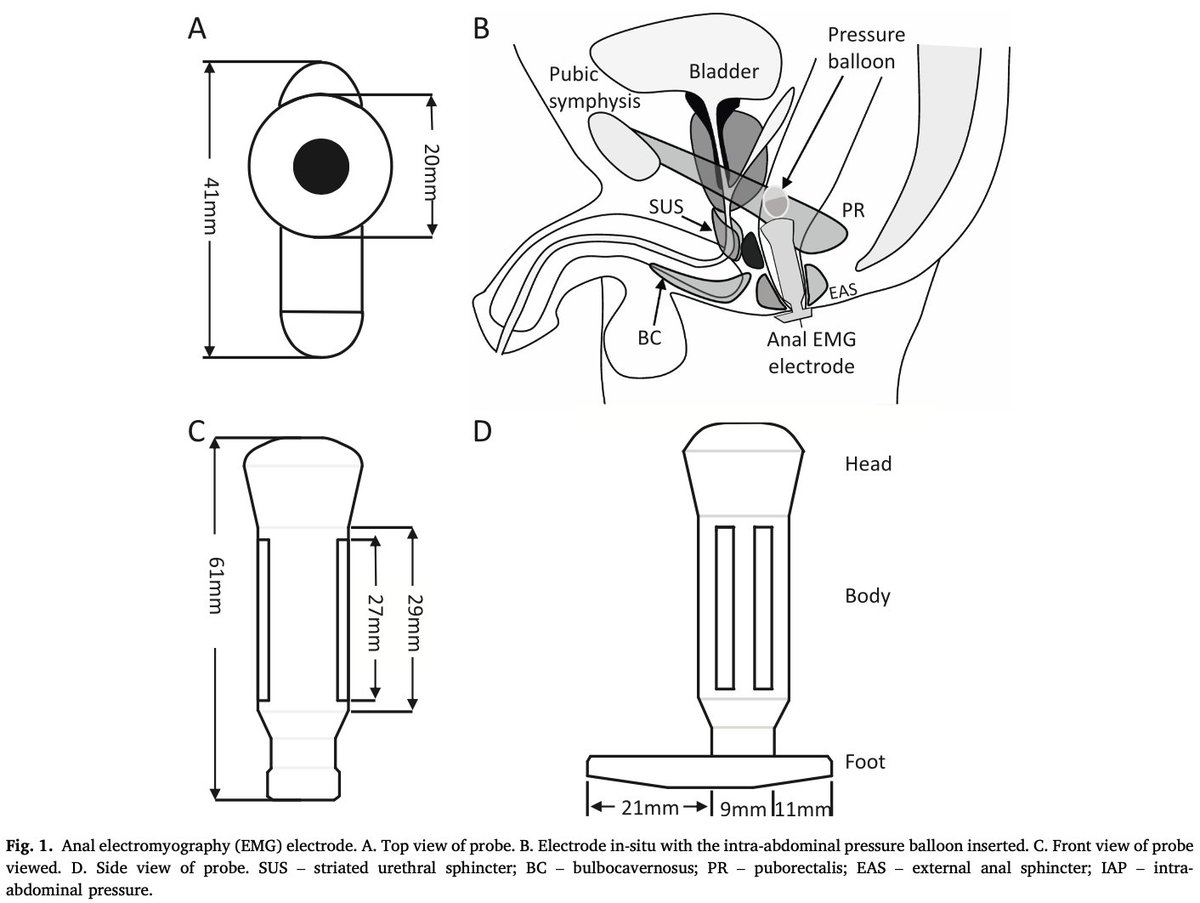 A

41mm

20mm

B

Pubic symphysis

Bladder

Pressure balloon

SUS

PR

BC

EAS

Anal EMG electrode

C

61mm

27mm

29mm

D

Head

Body

Foot

21mm

9mm

11mm

**Fig. 1.** Anal electromyography (EMG) electrode. A. Top view of probe. B. Electrode in-situ with the intra-abdominal pressure balloon inserted. C. Front view of probe viewed. D. Side view of probe. SUS – striated urethral sphincter; BC – bulbocavernosus; PR – puborectalis; EAS – external anal sphincter; IAP – intra-abdominal pressure.