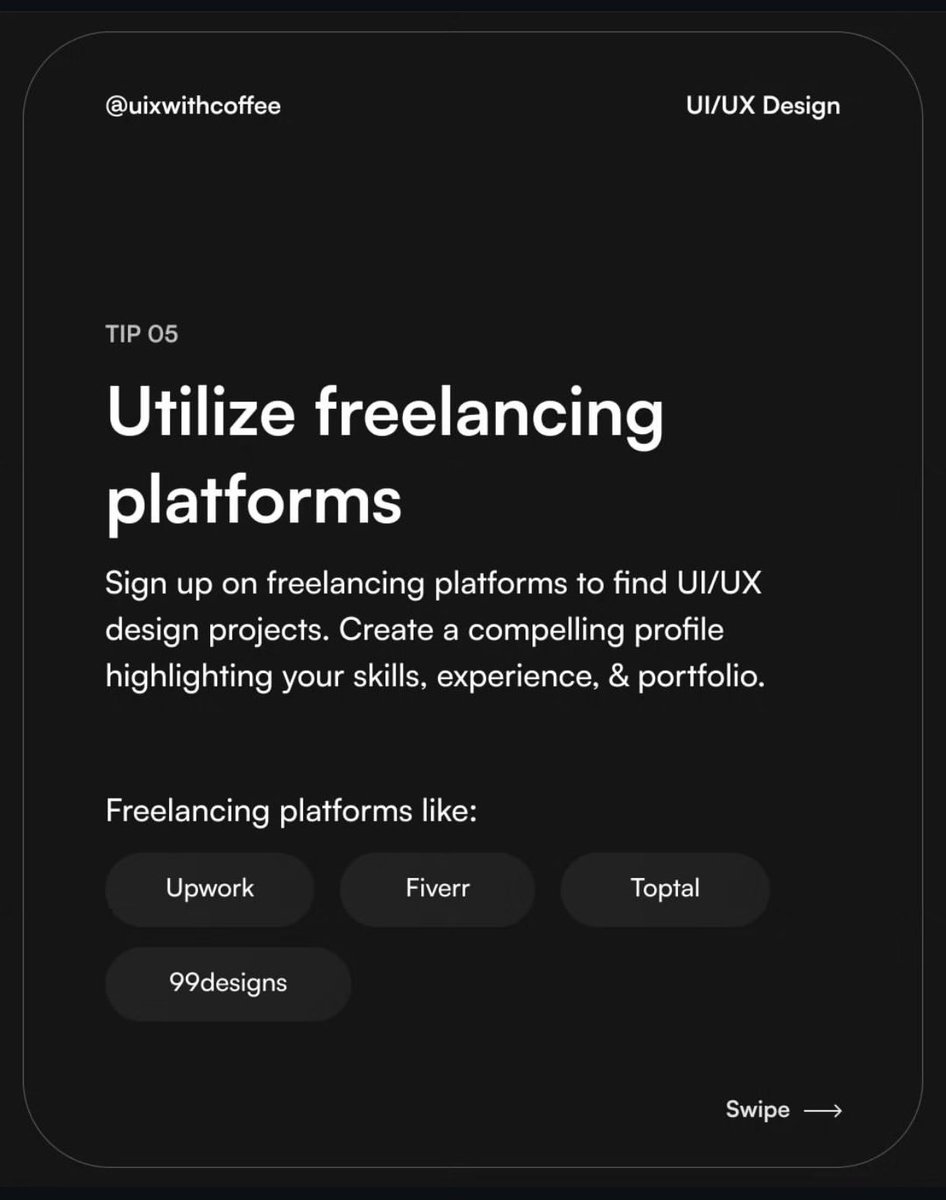 @uixwithcoffee

UI/UX Design

TIP 05

Utilize freelancing platforms

Sign up on freelancing platforms to find UI/UX design projects. Create a compelling profile highlighting your skills, experience, & portfolio.

Freelancing platforms like:

Upwork

Fiverr

Toptal

99designs

Swipe ⟶