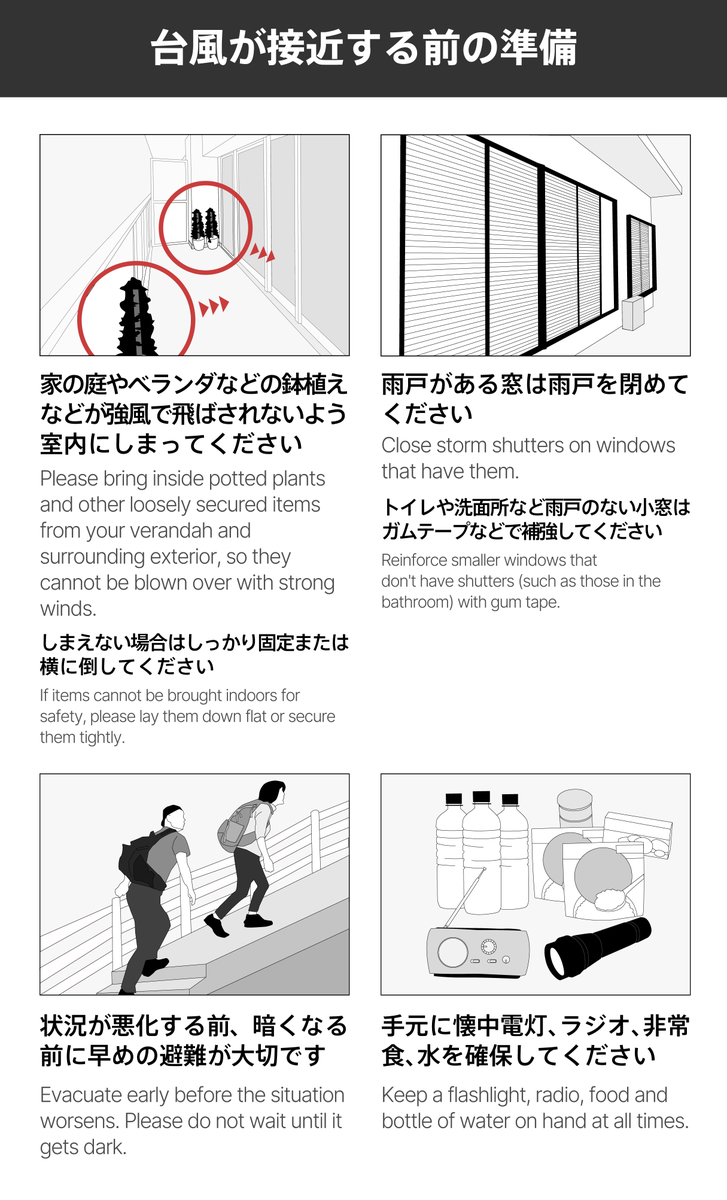 台風が接近する前の準備

家の庭やベランダなどの鉢植えなどが強風で飛ばされないよう室内にしまってください

Please bring inside potted plants and other loosely secured items from your verandah and surrounding exterior, so they cannot be blown over with strong winds.

しまえない場合はしっかり固定または横に倒してください

If items cannot be brought indoors for safety, please lay them down flat or secure them tightly.

雨戸がある窓は雨戸を閉めてください

Close storm shutters on windows that have them.

トイレや洗面所など雨戸のない小窓はガムテープなどで補強してください

Reinforce smaller windows that don't have shutters (such as those in the bathroom) with gum tape.

状況が悪化する前、暗くなる前に早めの避難が大切です

Evacuate early before the situation worsens. Please do not wait until it gets dark.

手元に懐中電灯、ラジオ、非常食、水を確保してください

Keep a flashlight, radio, food and bottle of water on hand at all times.