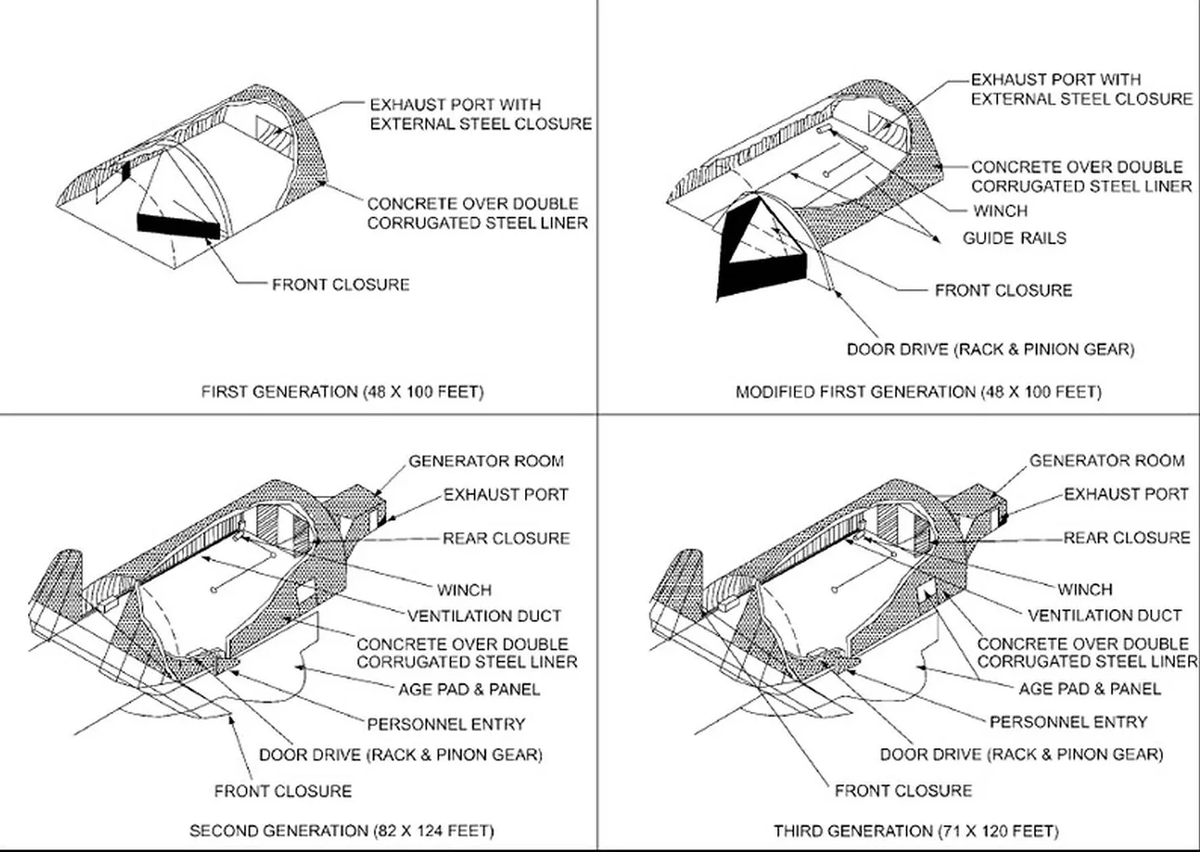 EXHAUST PORT WITH
EXTERNAL STEEL CLOSURE

CONCRETE OVER DOUBLE
CORRUGATED STEEL LINER

FRONT CLOSURE

FIRST GENERATION (48 X 100 FEET)

EXHAUST PORT WITH
EXTERNAL STEEL CLOSURE

CONCRETE OVER DOUBLE
CORRUGATED STEEL LINER

WINCH

GUIDE RAILS

FRONT CLOSURE

DOOR DRIVE (RACK & PINION GEAR)

MODIFIED FIRST GENERATION (48 X 100 FEET)

GENERATOR ROOM

EXHAUST PORT

REAR CLOSURE

WINCH

VENTILATION DUCT

CONCRETE OVER DOUBLE
CORRUGATED STEEL LINER

AGE PAD & PANEL

PERSONNEL ENTRY

DOOR DRIVE (RACK & PINON GEAR)

FRONT CLOSURE

SECOND GENERATION (82 X 124 FEET)

GENERATOR ROOM

EXHAUST PORT

REAR CLOSURE

WINCH

VENTILATION DUCT

CONCRETE OVER DOUBLE
CORRUGATED STEEL LINER

AGE PAD & PANEL

PERSONNEL ENTRY

DOOR DRIVE (RACK & PINON GEAR)

FRONT CLOSURE

THIRD GENERATION (71 X 120 FEET)