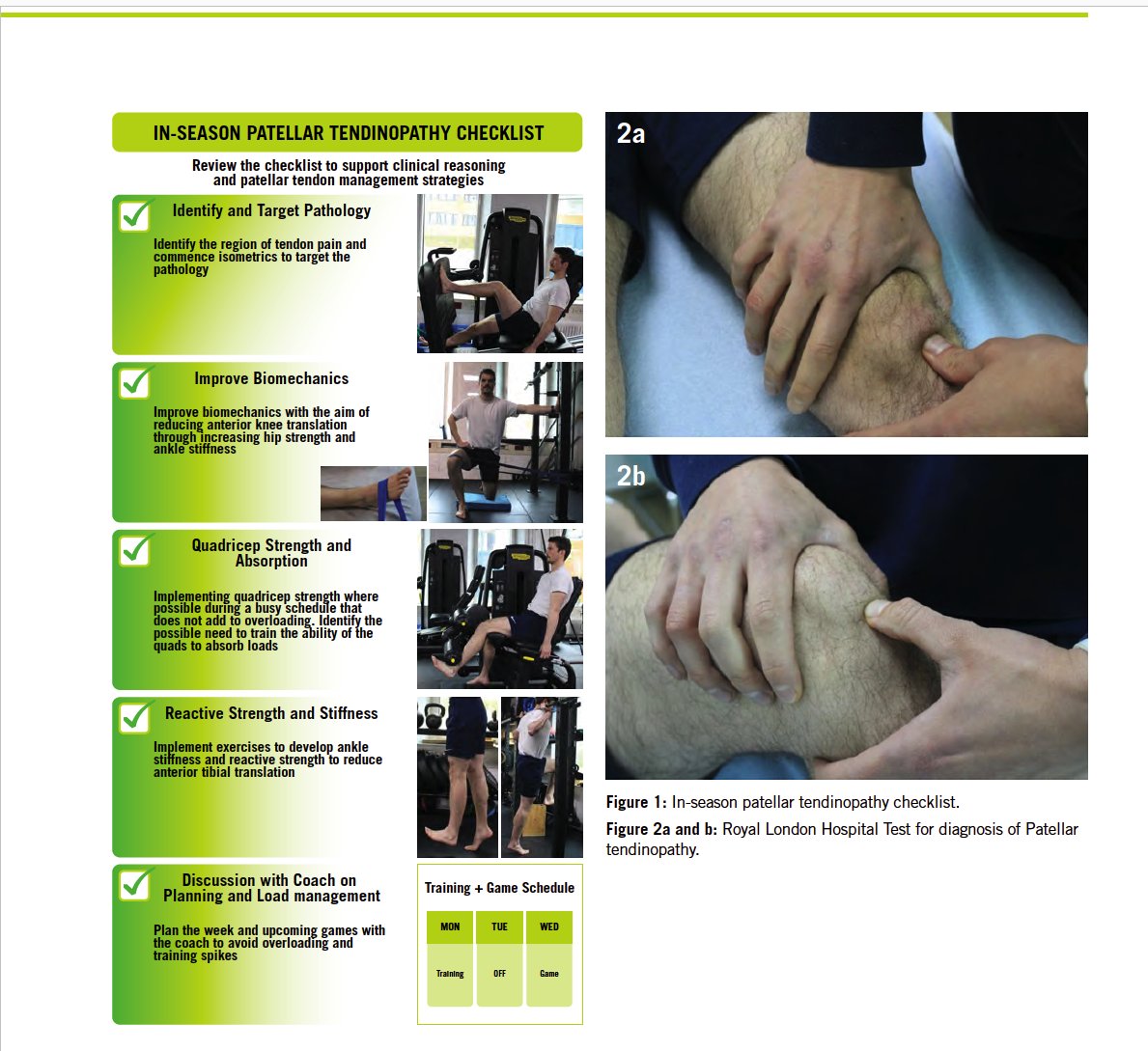 IN-SEASON PATELLAR TENDINOPATHY CHECKLIST

Review the checklist to support clinical reasoning and patellar tendon management strategies

Identify and Target Pathology

Identify the region of tendon pain and commence isometrics to target the pathology

Improve Biomechanics

Improve biomechanics with the aim of reducing anterior knee translation through increasing hip strength and ankle stiffness

Quadricep Strength and Absorption

Implementing quadricep strength where possible during a busy schedule that does not add to overloading. Identify the possible need to train the ability of the quads to absorb loads

Reactive Strength and Stiffness

Implement exercises to develop ankle stiffness and reactive strength to reduce anterior tibial translation

Discussion with Coach on Planning and Load management

Plan the week and upcoming games with the coach to avoid overloading and training spikes

Training + Game Schedule

| MON | TUE | WED |
|---|---|---|
| Training | OFF | Game |

2a

2b

Figure 1: In-season patellar tendinopathy checklist.

Figure 2a and b: Royal London Hospital Test for diagnosis of Patellar tendinopathy.