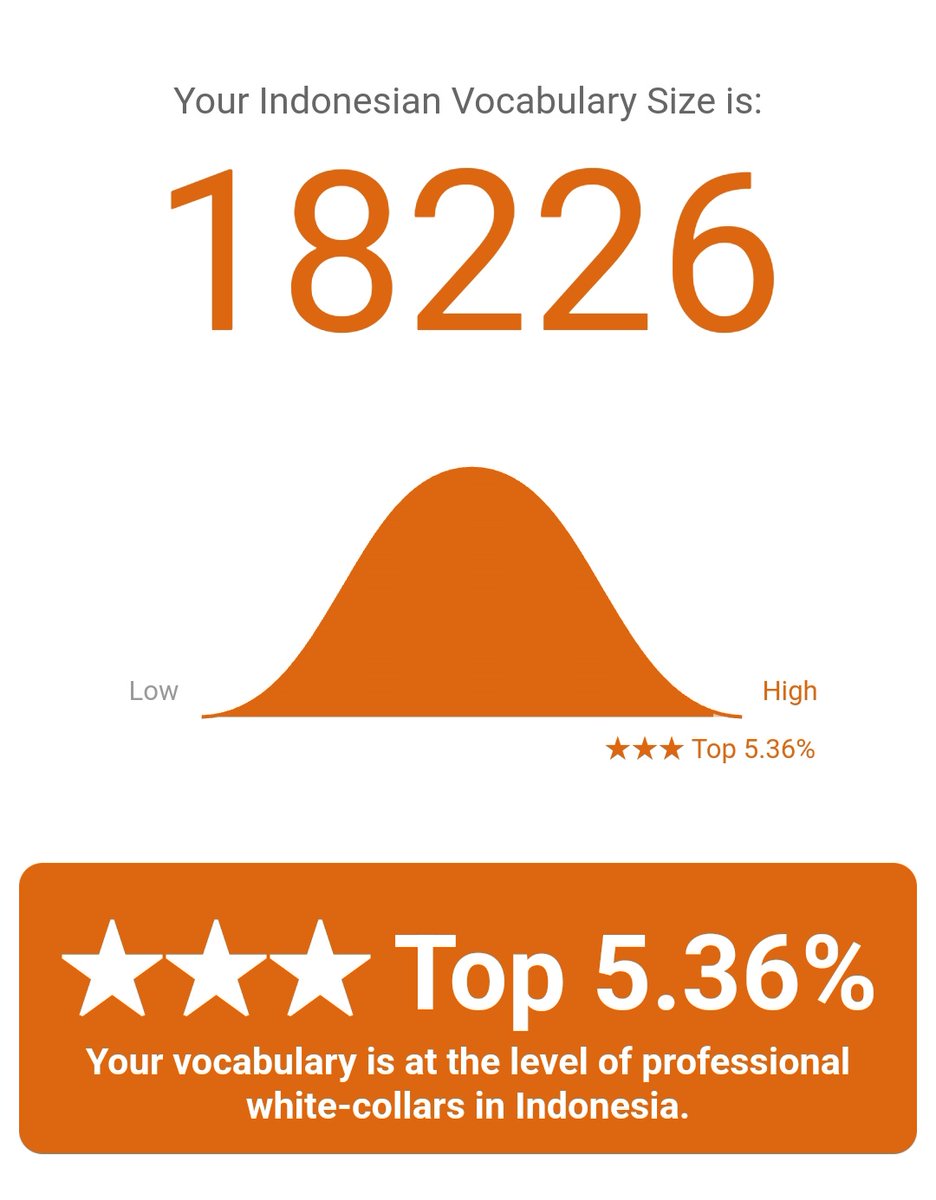 Your Indonesian Vocabulary Size is:

18226

Low

High

★★★ Top 5.36%

★★★ Top 5.36%

Your vocabulary is at the level of professional white-collars in Indonesia.