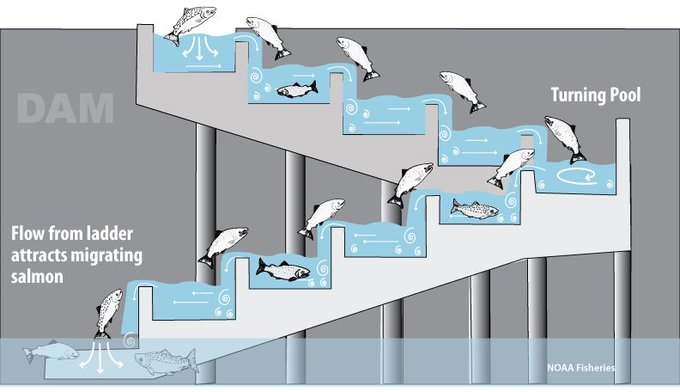 DAM

Turning Pool

Flow from ladder attracts migrating salmon

NOAA Fisheries