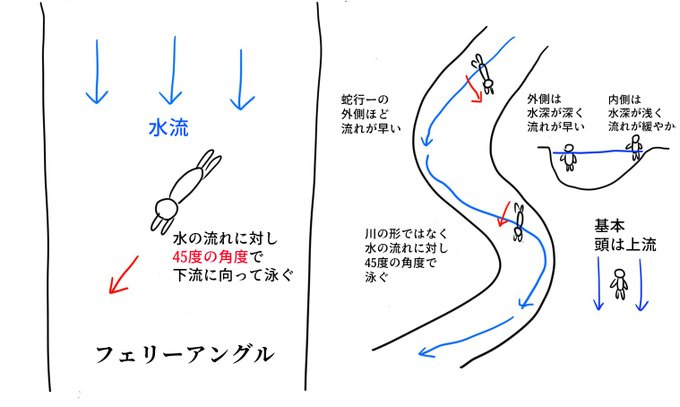 水流

水の流れに対し
45度の角度で
下流に向って泳ぐ

フェリーアングル

蛇行ーの
外側ほど
流れが早い

外側は
水深が深く
流れが早い

内側は
水深が浅く
流れが緩やか

川の形ではなく
水の流れに対し
45度の角度で
泳ぐ

基本
頭は上流