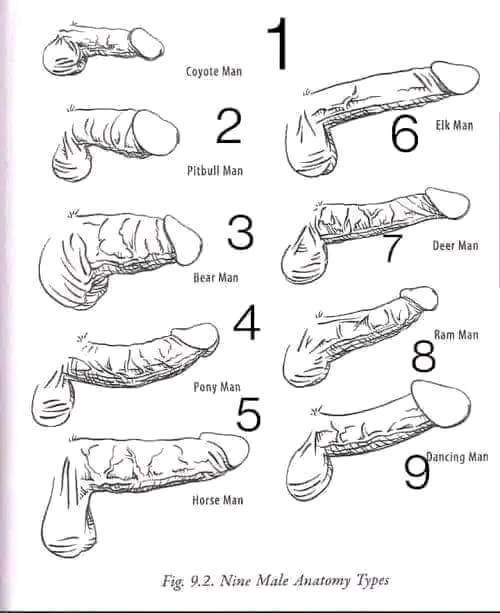 1
Coyote Man

2
Pitbull Man

3
Bear Man

4
Pony Man

5
Horse Man

6
Elk Man

7
Deer Man

Ram Man
8

Dancing Man
9

Fig. 9.2. Nine Male Anatomy Types