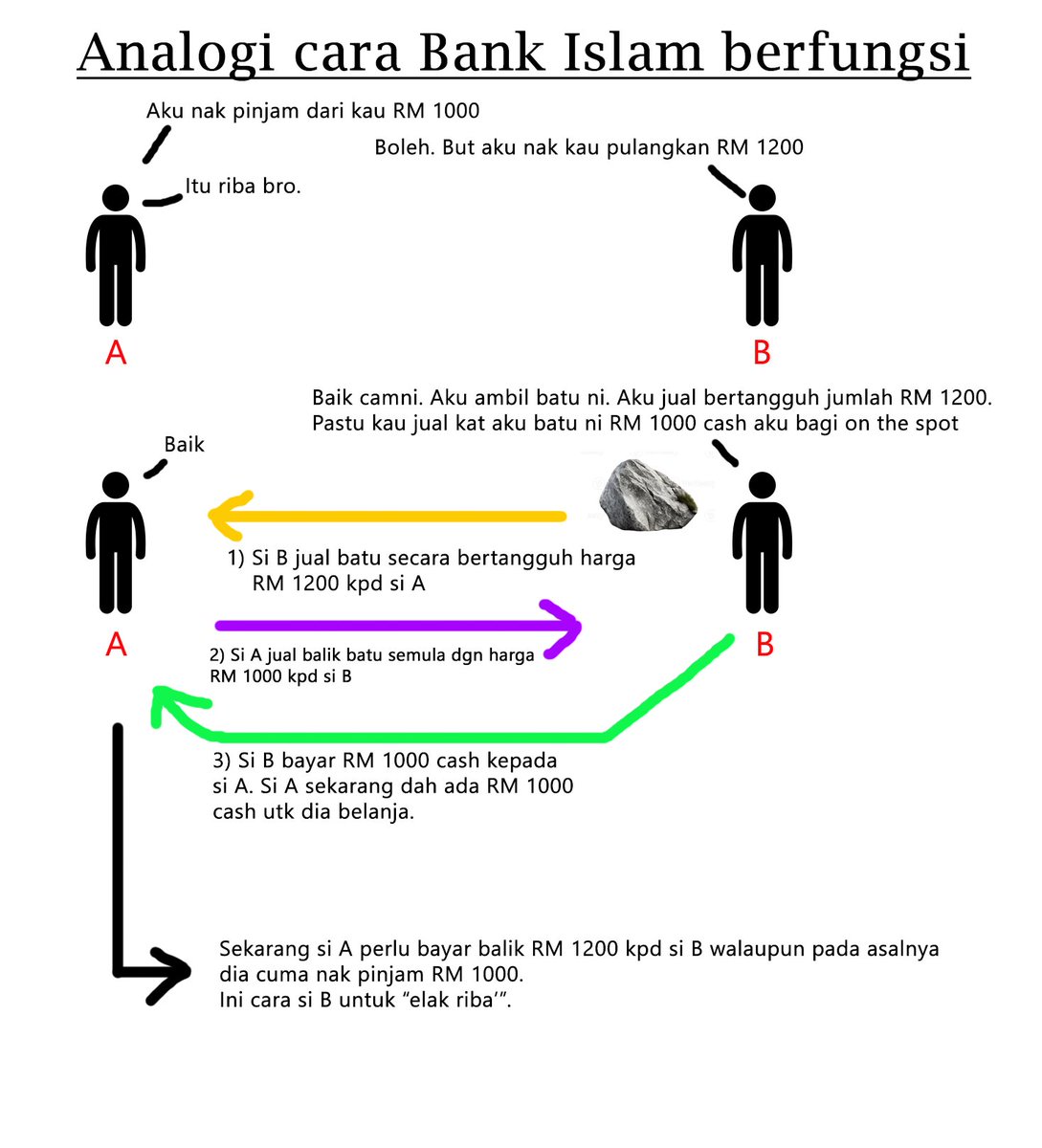 Analogi cara Bank Islam berfungsi

Aku nak pinjam dari kau RM 1000

Boleh. But aku nak kau pulangkan RM 1200

Itu riba bro.

A

B

Baik camni. Aku ambil batu ni. Aku jual bertangguh jumlah RM 1200. Pastu kau jual kat aku batu ni RM 1000 cash aku bagi on the spot

Baik

1) Si B jual batu secara bertangguh harga RM 1200 kpd si A

A

B

2) Si A jual balik batu semula dgn harga RM 1000 kpd si B

3) Si B bayar RM 1000 cash kepada si A. Si A sekarang dah ada RM 1000 cash utk dia belanja.

Sekarang si A perlu bayar balik RM 1200 kpd si B walaupun pada asalnya dia cuma nak pinjam RM 1000.
Ini cara si B untuk “elak riba’”.