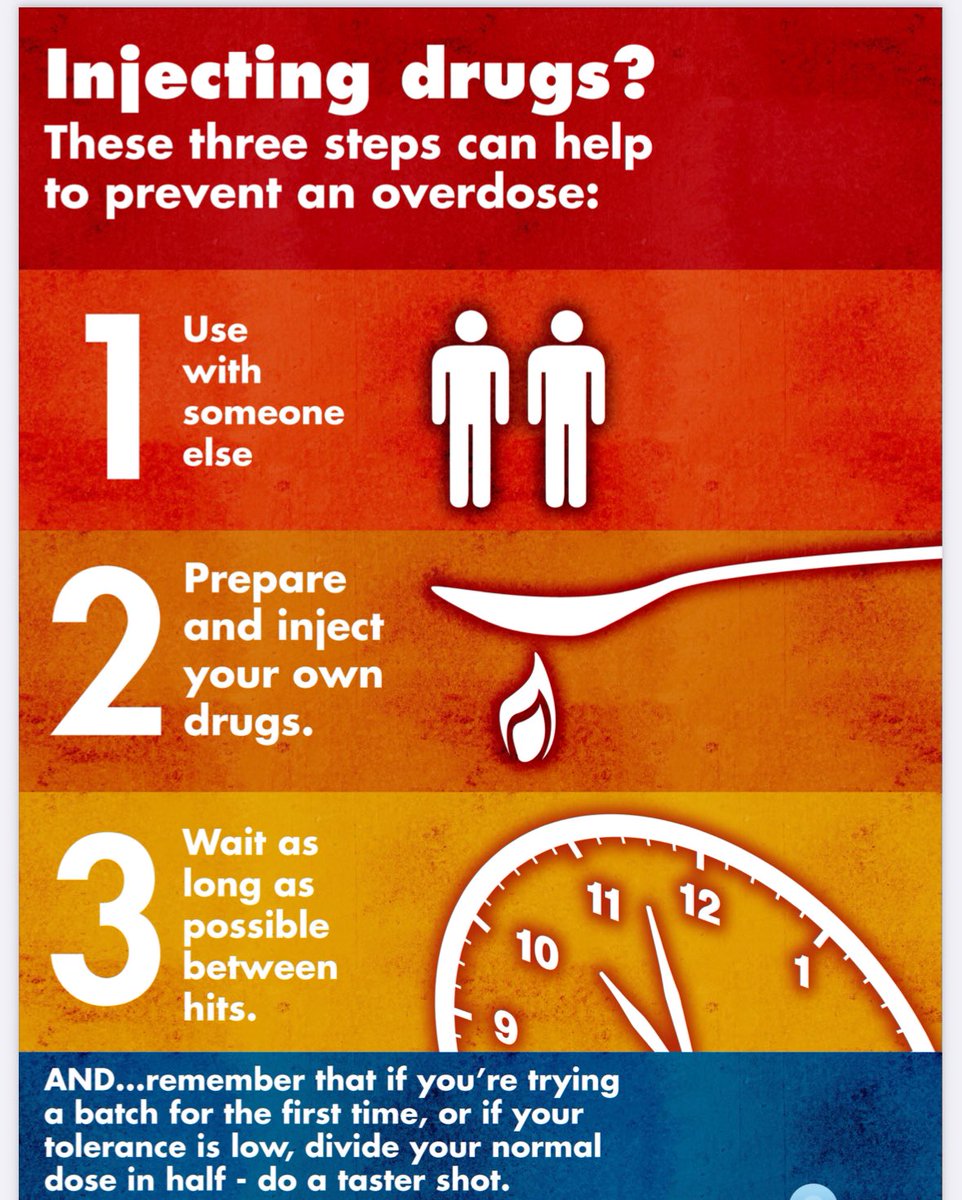 Injecting drugs?
These three steps can help to prevent an overdose:

1 Use with someone else

2 Prepare and inject your own drugs.

3 Wait as long as possible between hits.

11 12 10 1 9

AND...remember that if you're trying a batch for the first time, or if your tolerance is low, divide your normal dose in half - do a taster shot.