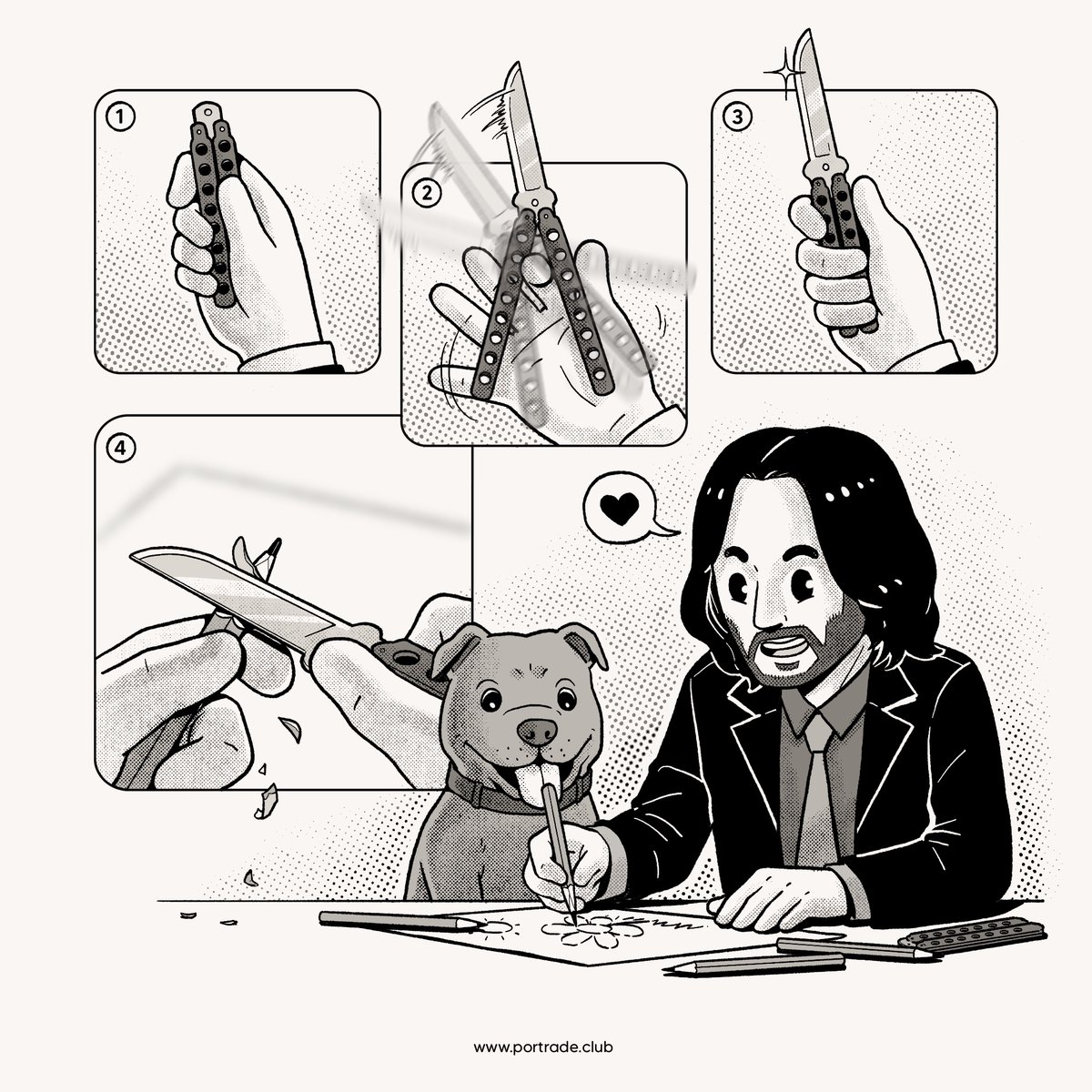 1

2

3

4

www.portrade.club