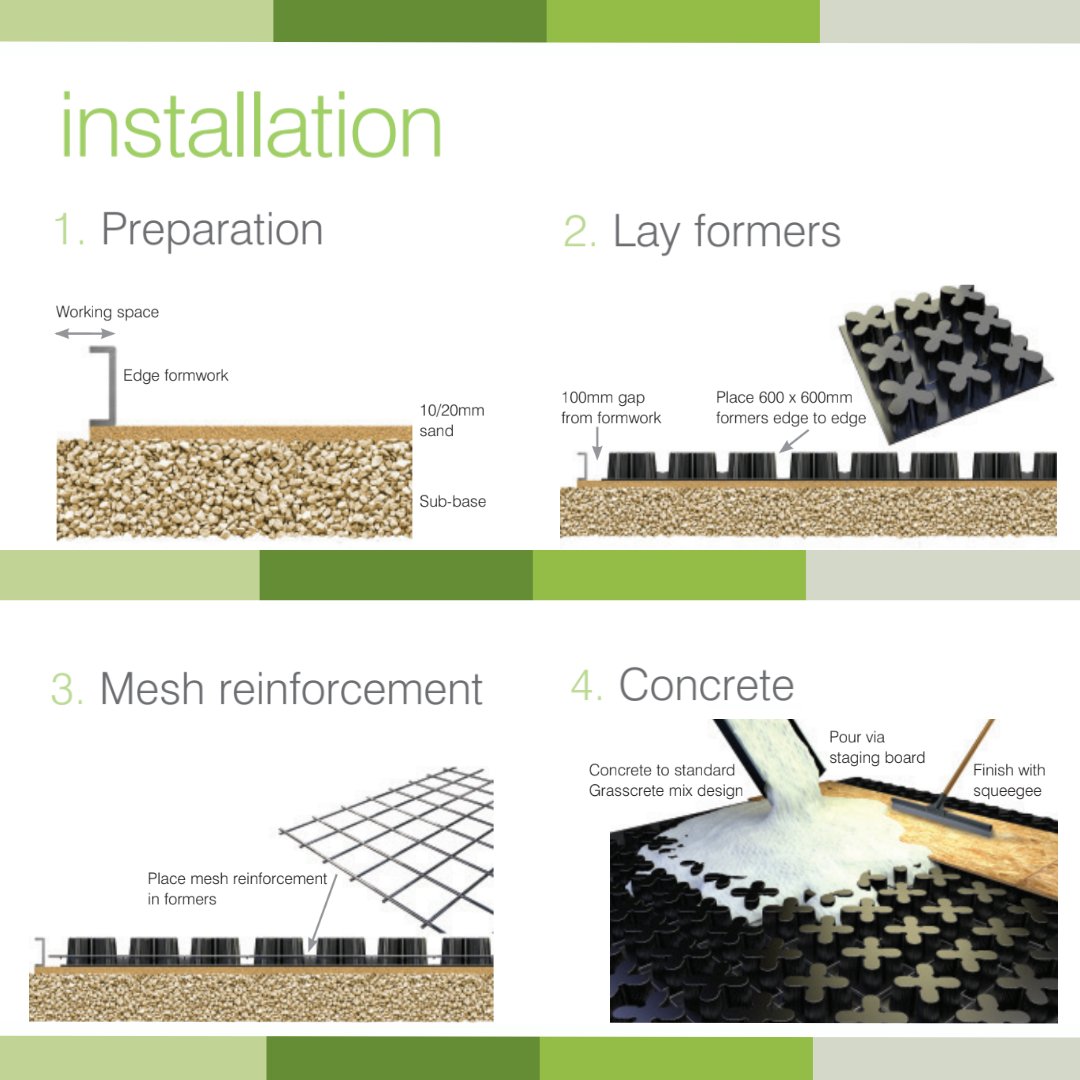 installation

1. Preparation

Working space

Edge formwork

10/20mm sand

Sub-base

2. Lay formers

100mm gap from formwork

Place 600 x 600mm formers edge to edge

3. Mesh reinforcement

Place mesh reinforcement in formers

4. Concrete

Concrete to standard Grasscrete mix design

Pour via staging board

Finish with squeegee