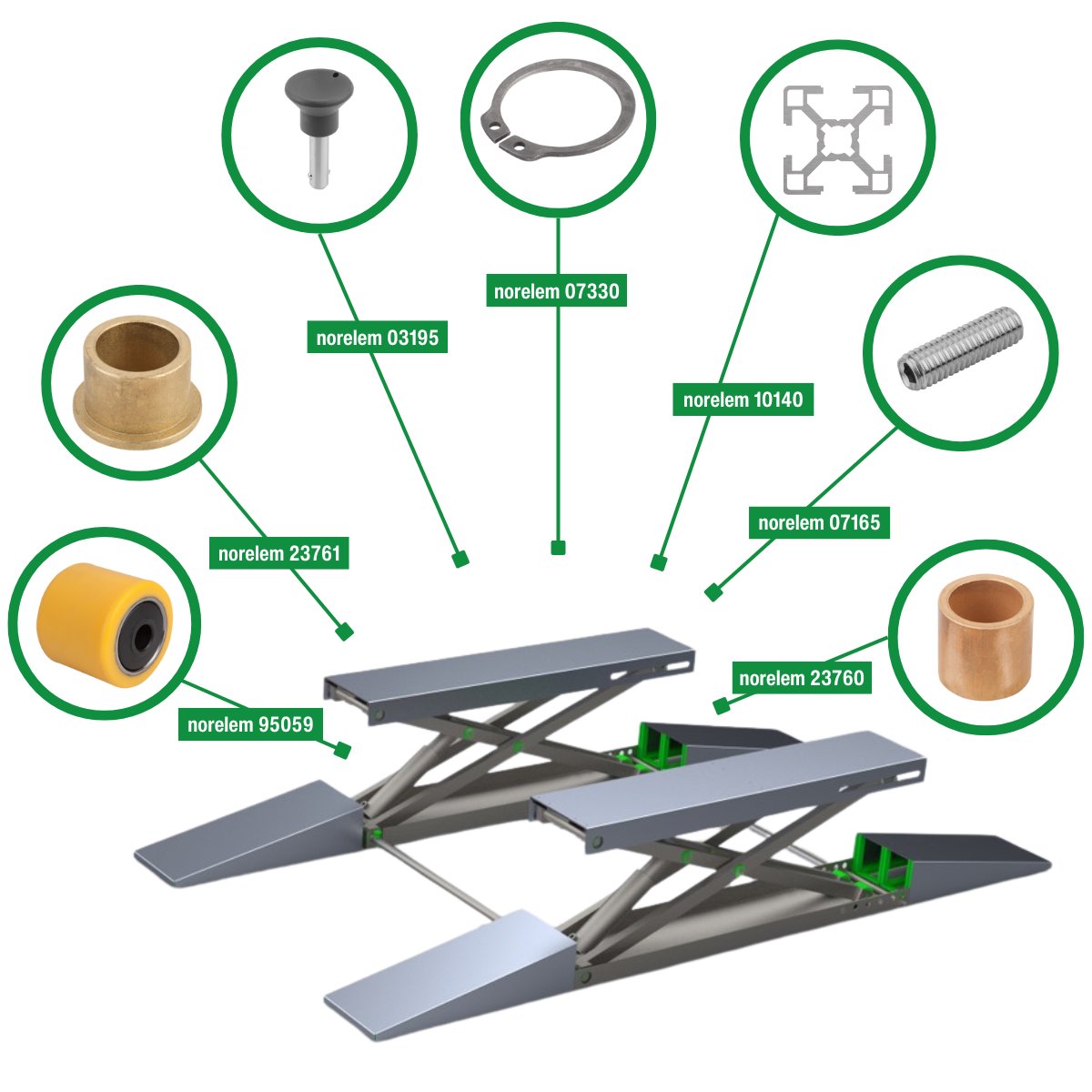 norelem 07330

norelem 03195

norelem 10140

norelem 07165

norelem 23761

norelem 23760

norelem 95059