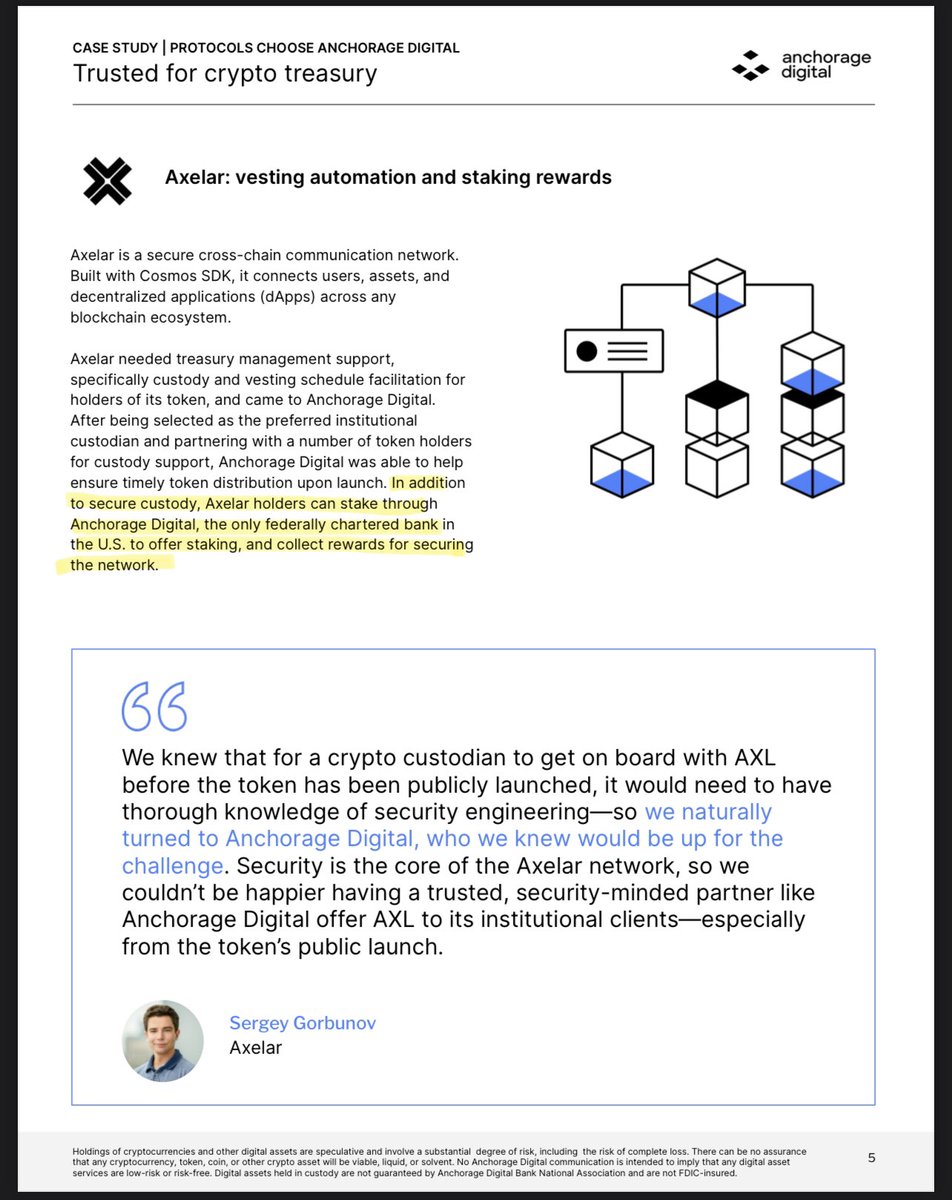 CASE STUDY | PROTOCOLS CHOOSE ANCHORAGE DIGITAL
Trusted for crypto treasury

anchorage digital

Axelar: vesting automation and staking rewards

Axelar is a secure cross-chain communication network. Built with Cosmos SDK, it connects users, assets, and decentralized applications (dApps) across any blockchain ecosystem.

Axelar needed treasury management support, specifically custody and vesting schedule facilitation for holders of its token, and came to Anchorage Digital. After being selected as the preferred institutional custodian and partnering with a number of token holders for custody support, Anchorage Digital was able to help ensure timely token distribution upon launch. In addition to secure custody, Axelar holders can stake through Anchorage Digital, the only federally chartered bank in the U.S. to offer staking, and collect rewards for securing the network.

We knew that for a crypto custodian to get on board with AXL before the token has been publicly launched, it would need to have thorough knowledge of security engineering—so we naturally turned to Anchorage Digital, who we knew would be up for the challenge. Security is the core of the Axelar network, so we couldn't be happier having a trusted, security-minded partner like Anchorage Digital offer AXL to its institutional clients—especially from the token's public launch.

Sergey Gorbunov
Axelar

Holdings of cryptocurrencies and other digital assets are speculative and involve a substantial degree of risk, including the risk of complete loss. There can be no assurance that any cryptocurrency, token, coin, or other crypto asset will be viable, liquid, or solvent. No Anchorage Digital communication is intended to imply that any digital asset services are low-risk or risk-free. Digital assets held in custody are not guaranteed by Anchorage Digital Bank National Association and are not FDIC-insured.

5