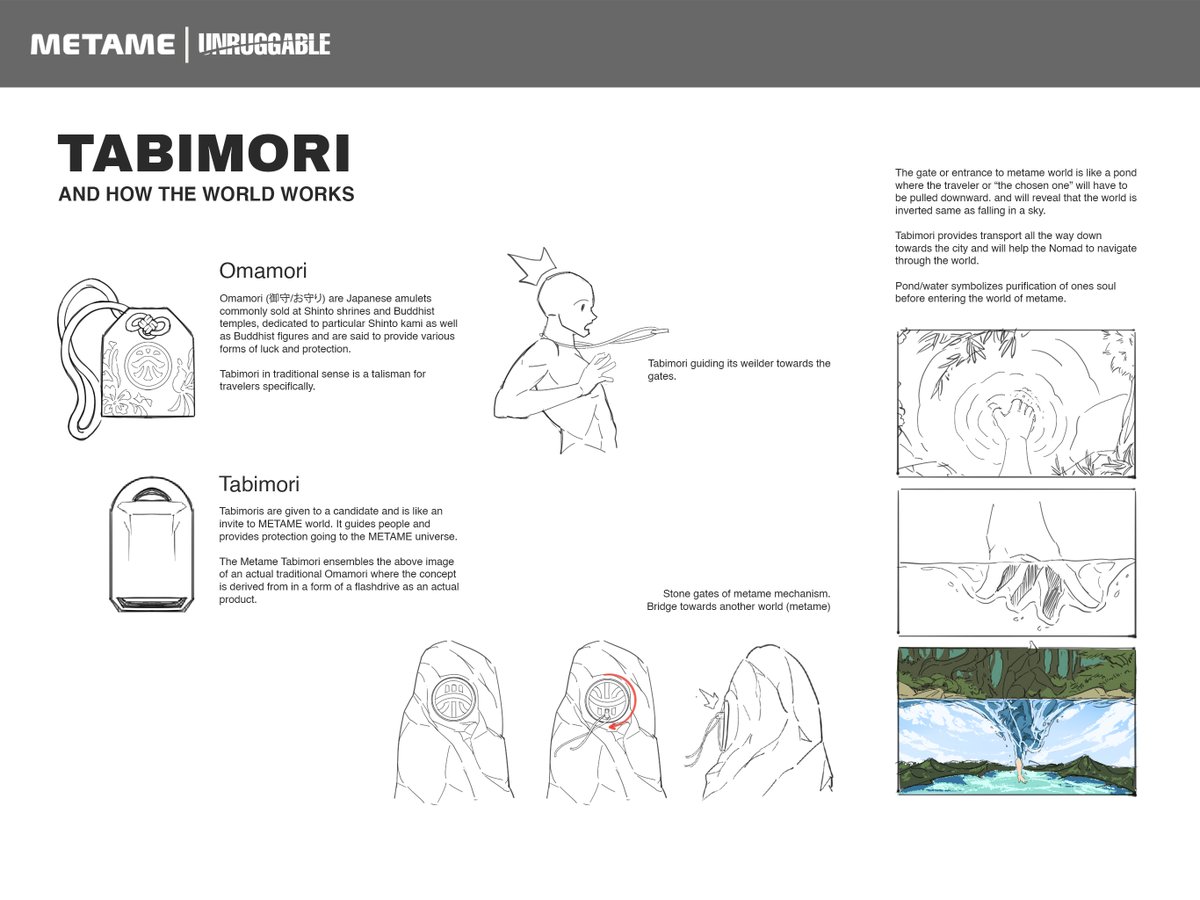 METAME | UNRUGGABLE

TABIMORI

AND HOW THE WORLD WORKS

Omamori

Omamori (御守/お守り) are Japanese amulets commonly sold at Shinto shrines and Buddhist temples, dedicated to particular Shinto kami as well as Buddhist figures and are said to provide various forms of luck and protection.

Tabimori in traditional sense is a talisman for travelers specifically.

Tabimori

Tabimoris are given to a candidate and is like an invite to METAME world. It guides people and provides protection going to the METAME universe.

The Metame Tabimori ensembles the above image of an actual traditional Omamori where the concept is derived from in a form of a flashdrive as an actual product.

Tabimori guiding its weilder towards the gates.

Stone gates of metame mechanism. Bridge towards another world (metame)

The gate or entrance to metame world is like a pond where the traveler or "the chosen one" will have to be pulled downward. and will reveal that the world is inverted same as falling in a sky.

Tabimori provides transport all the way down towards the city and will help the Nomad to navigate through the world.

Pond/water symbolizes purification of ones soul before entering the world of metame.