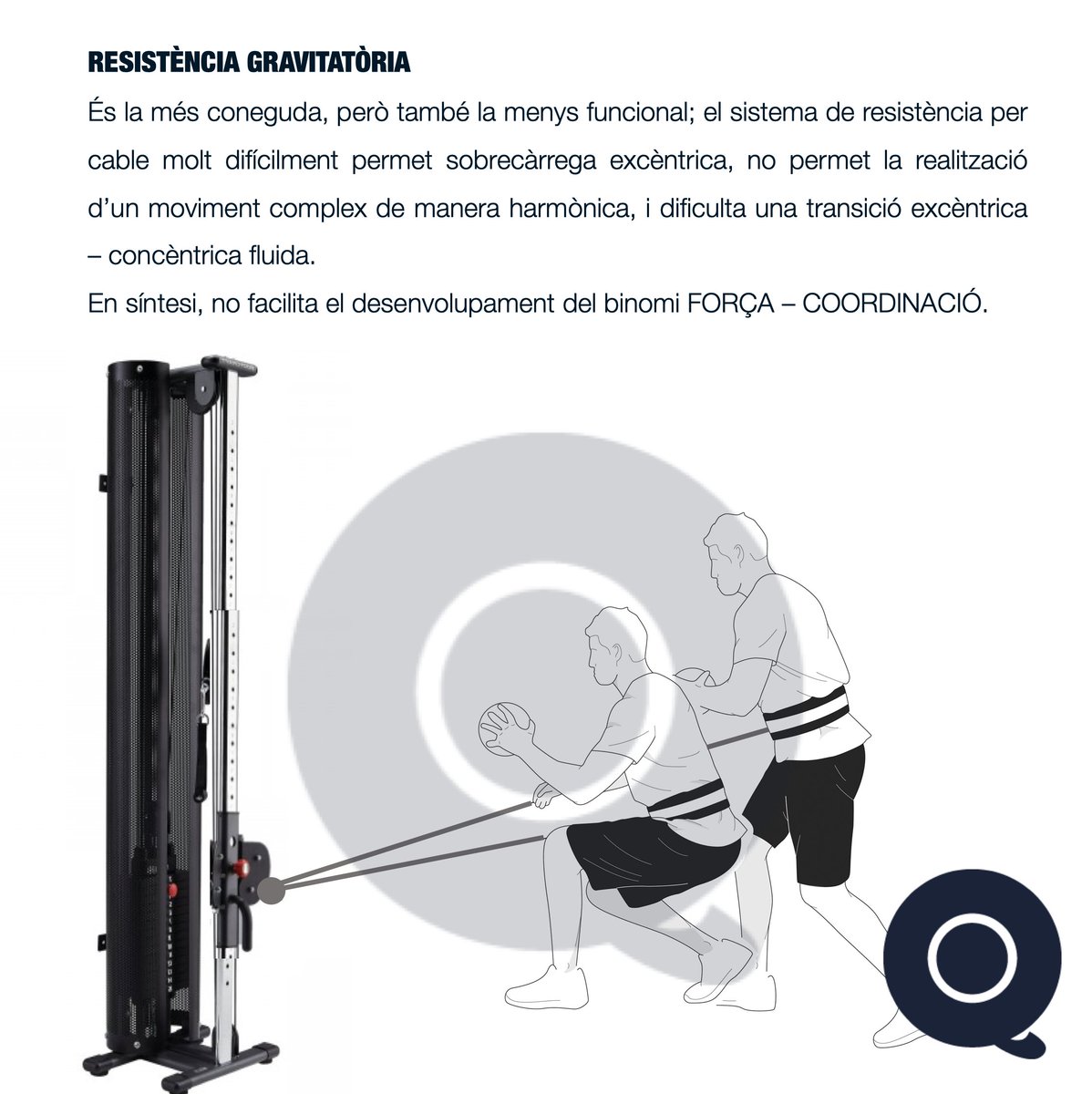 RESISTÈNCIA GRAVITATÒRIA

És la més coneguda, però també la menys funcional; el sistema de resistència per cable molt difícilment permet sobrecàrrega excèntrica, no permet la realització d'un moviment complex de manera harmònica, i dificulta una transició excèntrica – concèntrica fluida.

En síntesi, no facilita el desenvolupament del binomi FORÇA – COORDINACIÓ.