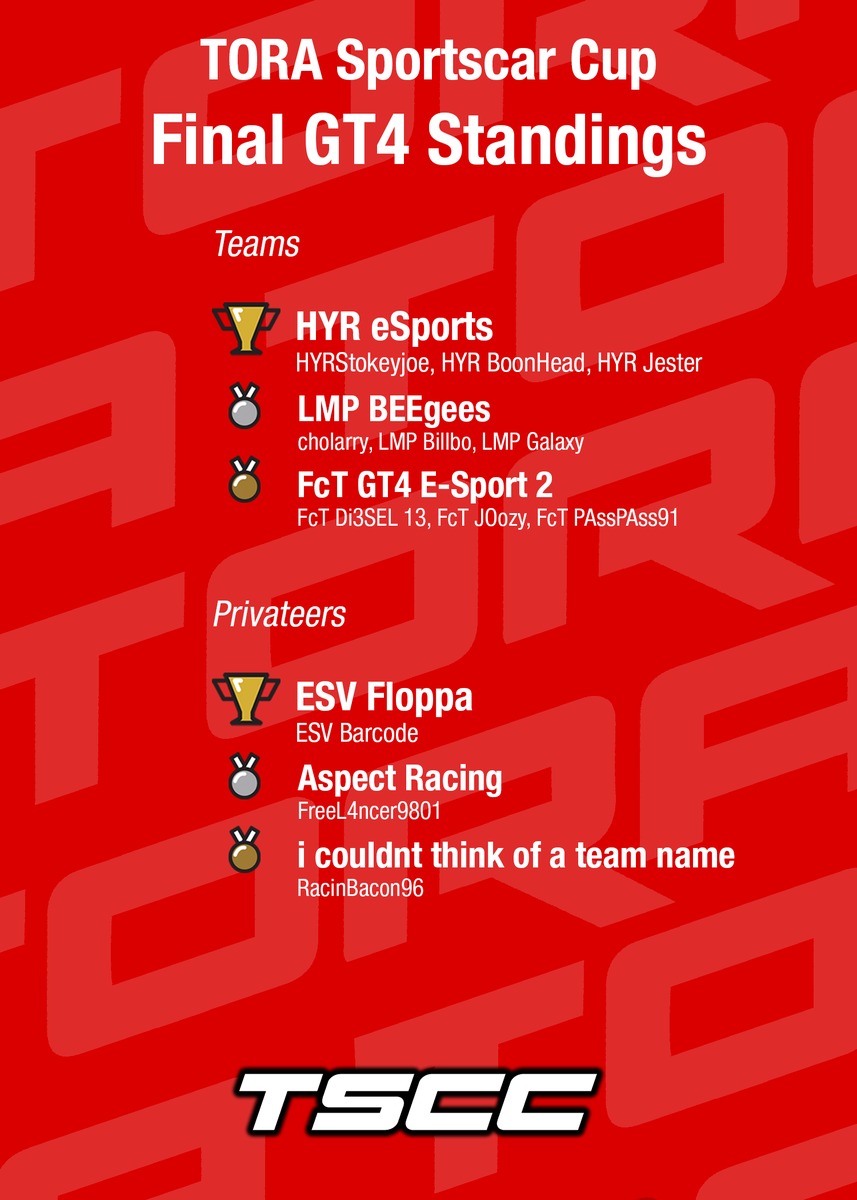 TORA Sportscar Cup
Final GT4 Standings

Teams

HYR eSports
HYRStokeyjoe, HYR BoonHead, HYR Jester

LMP BEEgees
cholarry, LMP Billbo, LMP Galaxy

FcT GT4 E-Sport 2
FcT Di3SEL 13, FcT JOozy, FcT PAssPAss91

Privateers

ESV Floppa
ESV Barcode

Aspect Racing
FreeL4ncer9801

i couldnt think of a team name
RacinBacon96

TSCC

TORA