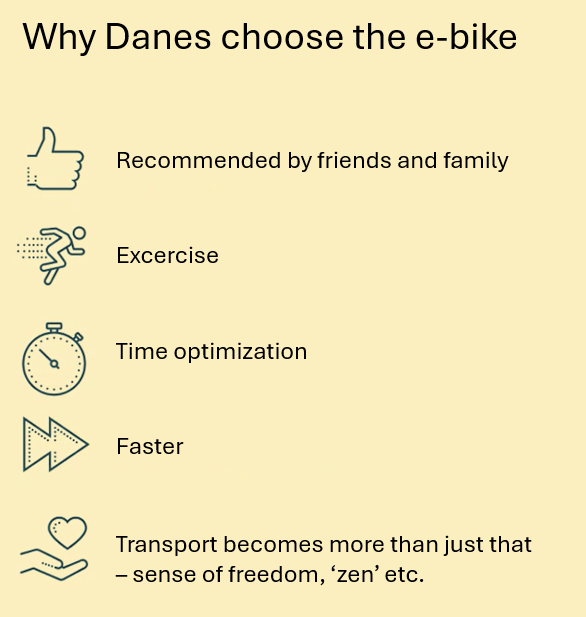 Why Danes choose the e-bike

Recommended by friends and family

Excercise

Time optimization

Faster

Transport becomes more than just that – sense of freedom, 'zen' etc.