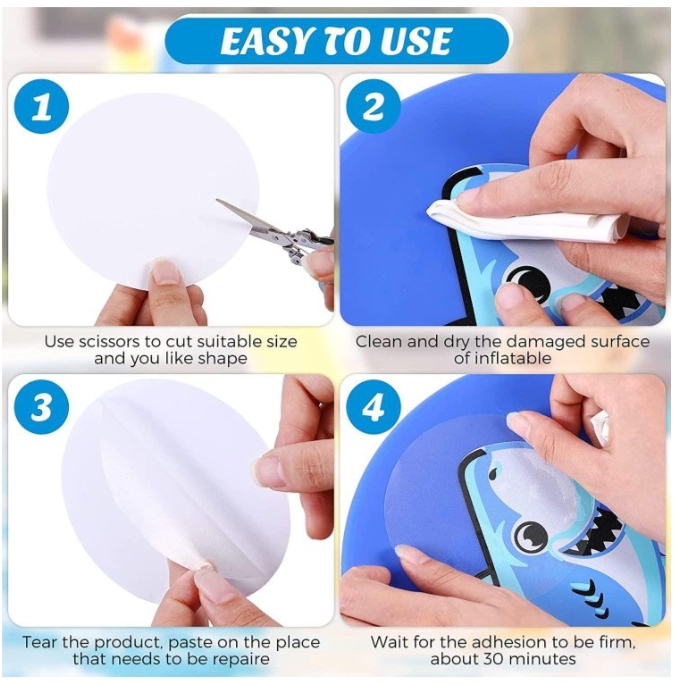 EASY TO USE

1

Use scissors to cut suitable size and you like shape

2

Clean and dry the damaged surface of inflatable

3

Tear the product, paste on the place that needs to be repaire

4

Wait for the adhesion to be firm, about 30 minutes