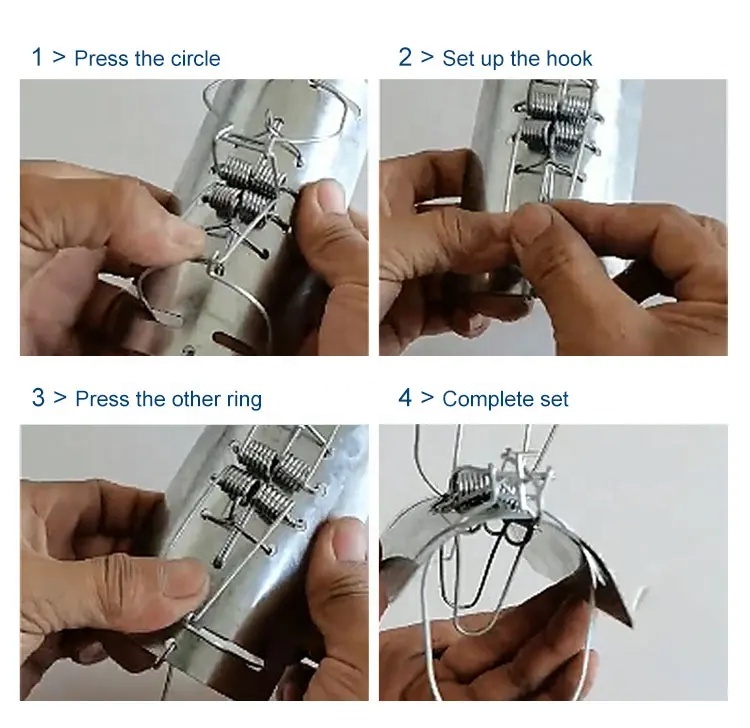 1 > Press the circle

2 > Set up the hook

3 > Press the other ring

4 > Complete set