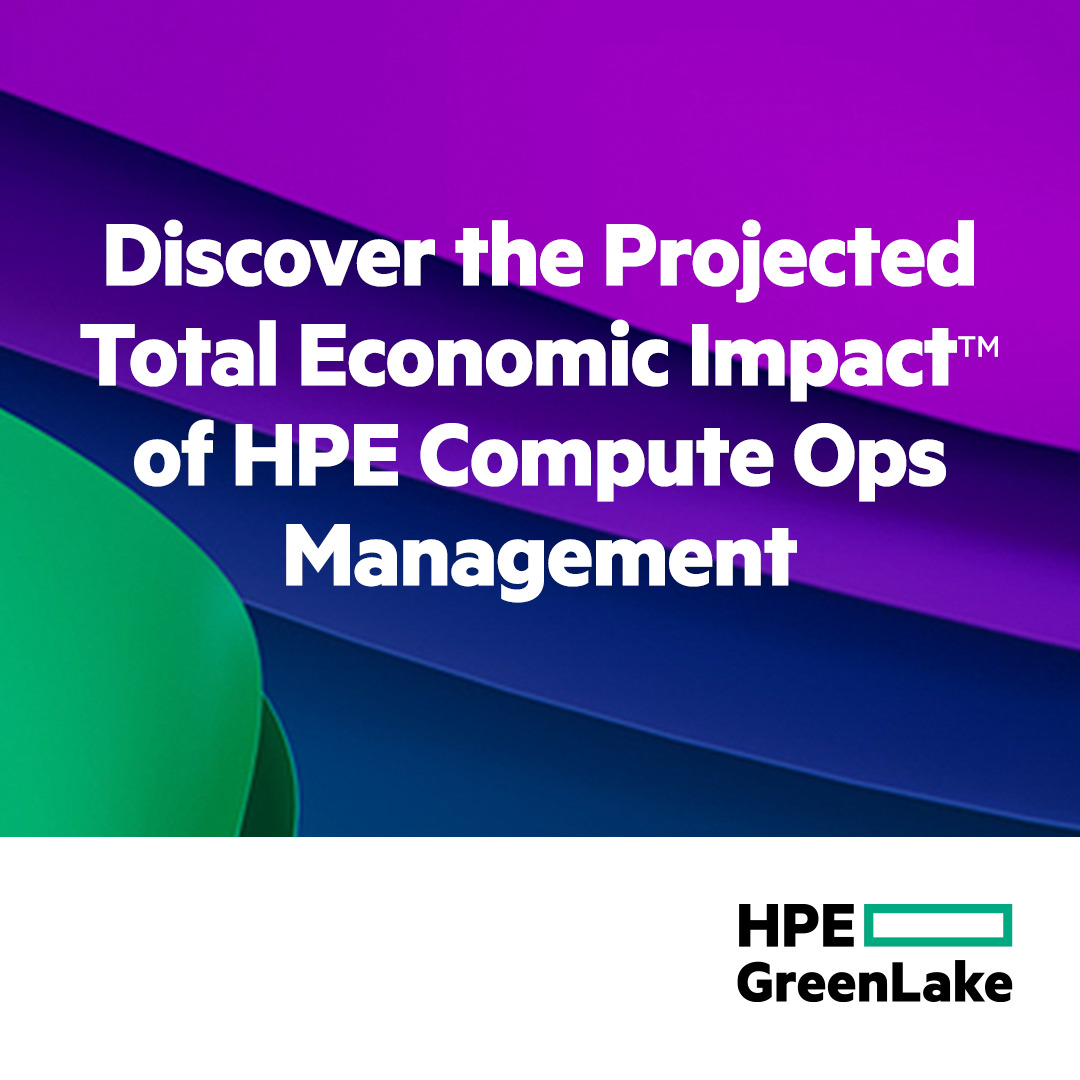 Discover the Projected Total Economic Impact™ of HPE Compute Ops Management

HPE
GreenLake