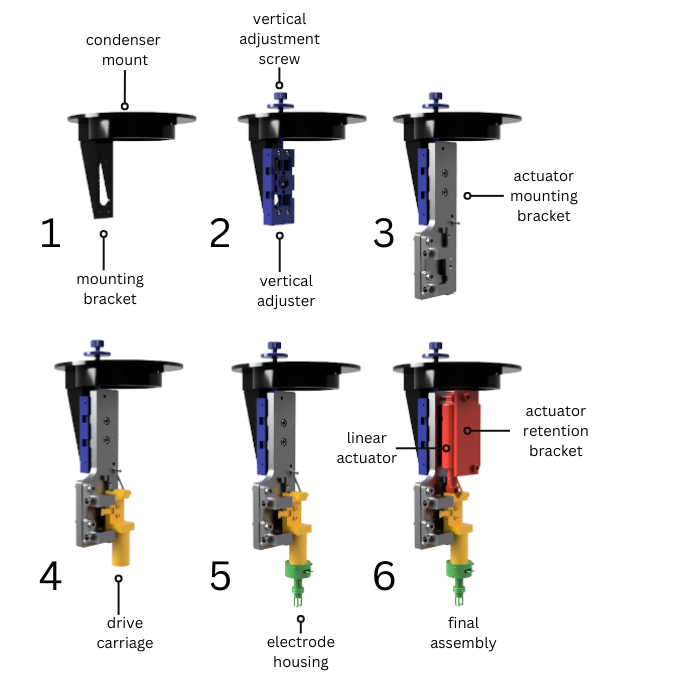 condenser mount

1

mounting bracket

vertical adjustment screw

2

vertical adjuster

3

actuator mounting bracket

4

drive carriage

5

electrode housing

linear actuator

actuator retention bracket

6

final assembly