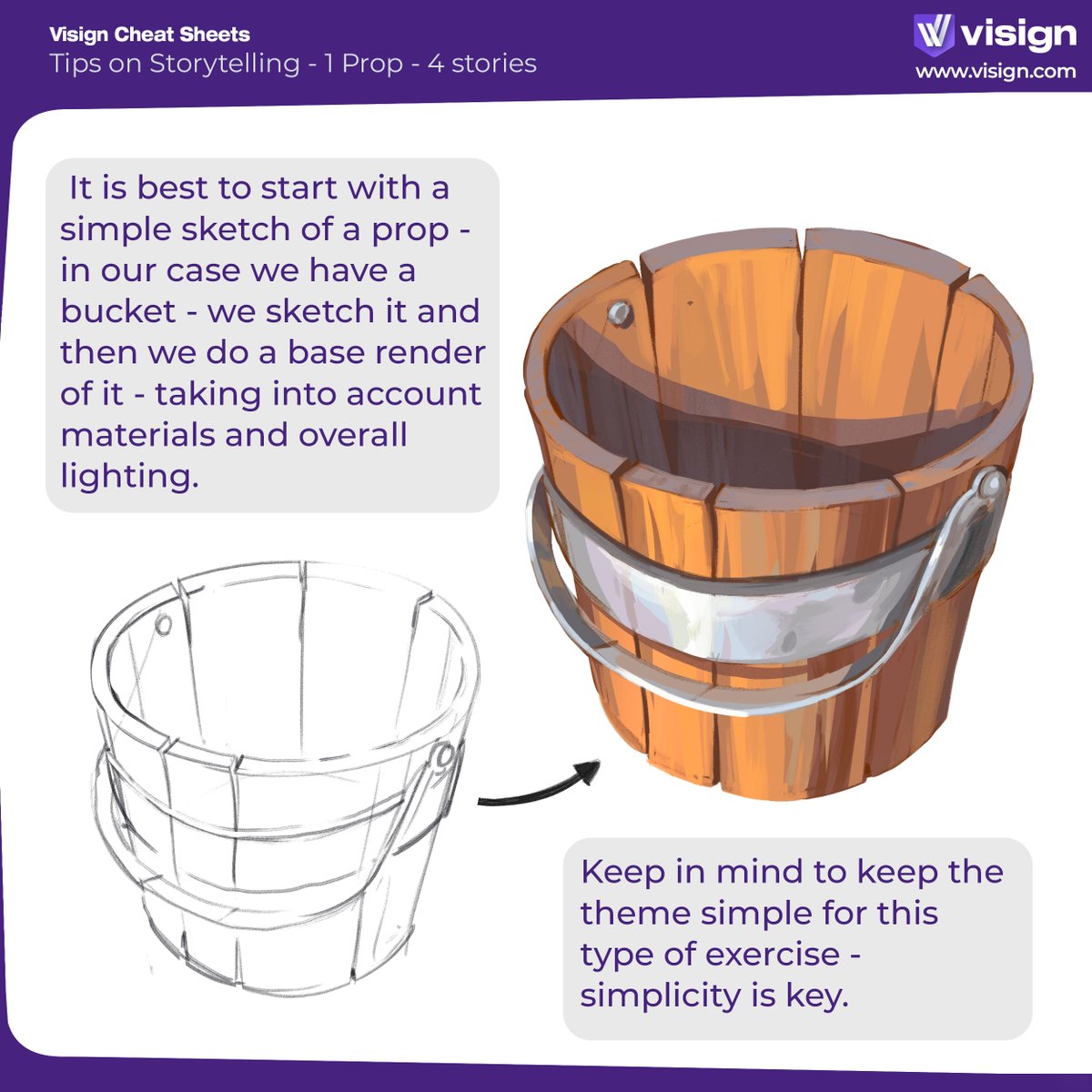 Visign Cheat Sheets
Tips on Storytelling - 1 Prop - 4 stories

visign
www.visign.com

It is best to start with a simple sketch of a prop - in our case we have a bucket - we sketch it and then we do a base render of it - taking into account materials and overall lighting.

Keep in mind to keep the theme simple for this type of exercise - simplicity is key.