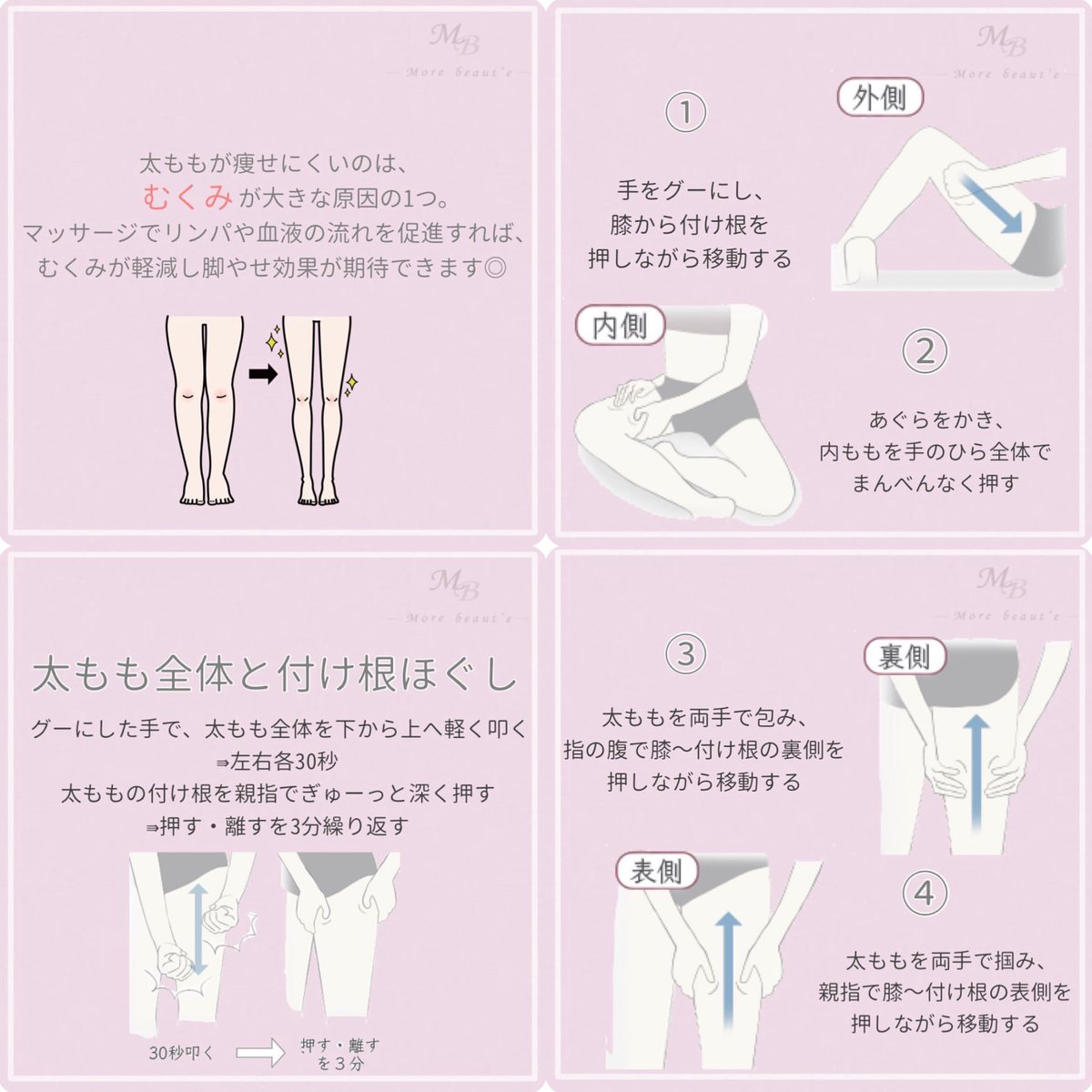 MB
— More beaut'e —

太ももが痩せにくいのは、
むくみが大きな原因の1つ。
マッサージでリンパや血液の流れを促進すれば、
むくみが軽減し脚やせ効果が期待できます◎

MB
— More beaut'e —

①

手をグーにし、
膝から付け根を
押しながら移動する

外側

内側

②

あぐらをかき、
内ももを手のひら全体で
まんべんなく押す

MB
— More beaut'e —

太もも全体と付け根ほぐし

グーにした手で、太もも全体を下から上へ軽く叩く
⇒左右各30秒
太ももの付け根を親指でぎゅーっと深く押す
⇒押す・離すを3分繰り返す

30秒叩く

押す・離す
を3分

MB
— More beaut'e —

③

太ももを両手で包み、
指の腹で膝〜付け根の裏側を
押しながら移動する

裏側

表側

④

太ももを両手で掴み、
親指で膝〜付け根の表側を
押しながら移動する