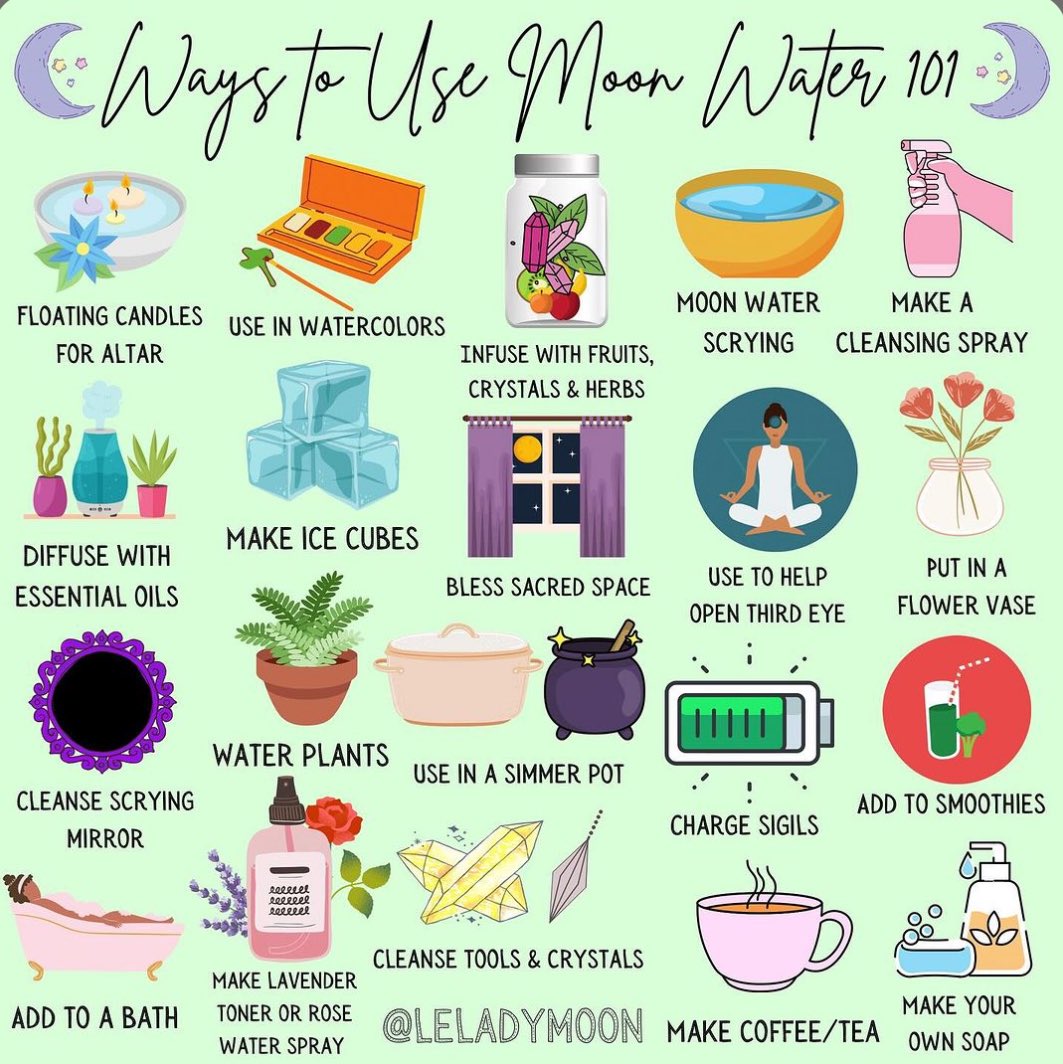 Ways to Use Moon Water 101

FLOATING CANDLES FOR ALTAR

USE IN WATERCOLORS

INFUSE WITH FRUITS, CRYSTALS & HERBS

MOON WATER SCRYING

MAKE A CLEANSING SPRAY

DIFFUSE WITH ESSENTIAL OILS

MAKE ICE CUBES

BLESS SACRED SPACE

USE TO HELP OPEN THIRD EYE

PUT IN A FLOWER VASE

CLEANSE SCRYING MIRROR

WATER PLANTS

USE IN A SIMMER POT

CHARGE SIGILS

ADD TO SMOOTHIES

ADD TO A BATH

MAKE LAVENDER TONER OR ROSE WATER SPRAY

CLEANSE TOOLS & CRYSTALS

@LELADYMOON

MAKE COFFEE/TEA

MAKE YOUR OWN SOAP