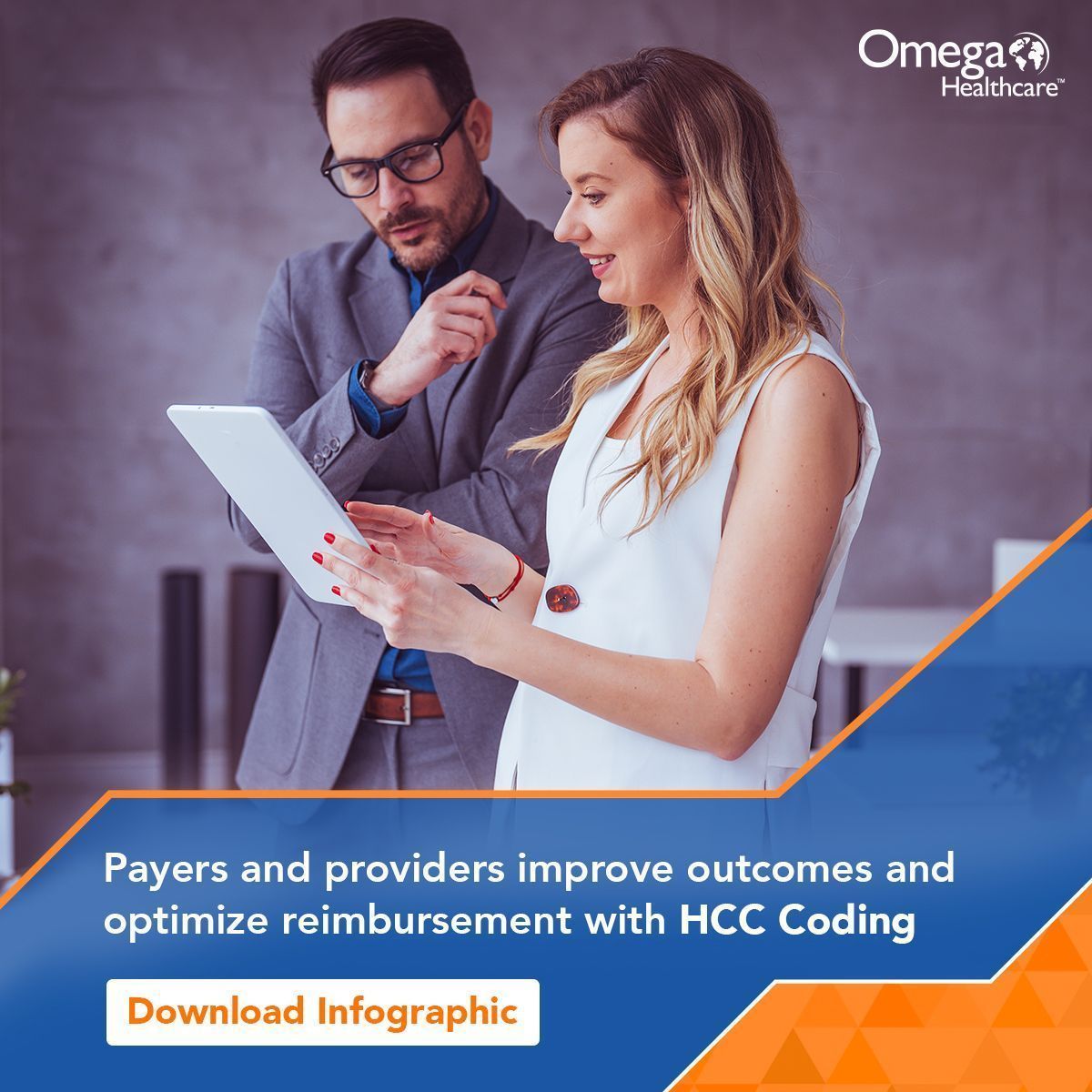 Omega Healthcare™

Payers and providers improve outcomes and optimize reimbursement with HCC Coding

Download Infographic