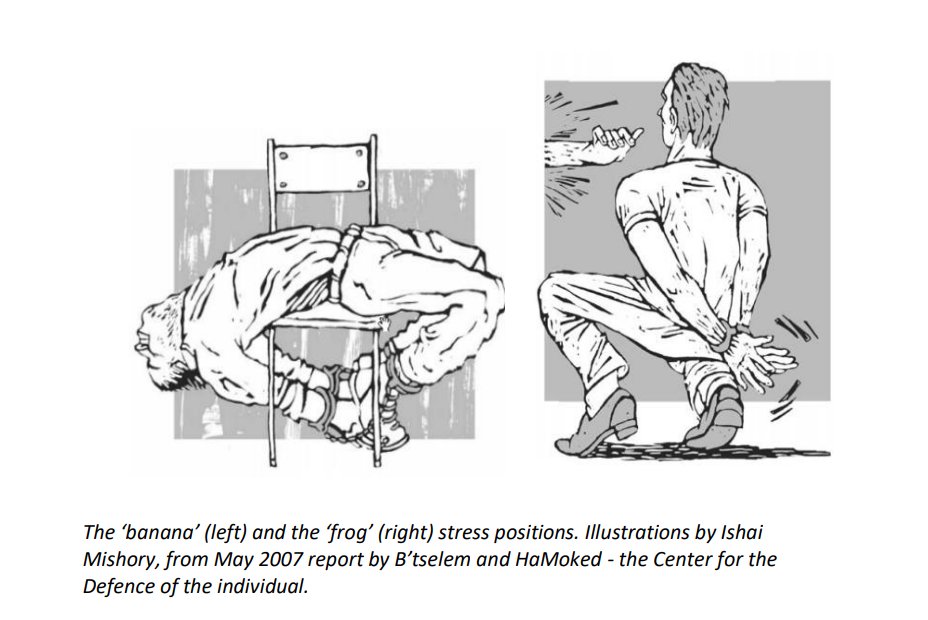 The 'banana' (left) and the 'frog' (right) stress positions. Illustrations by Ishai Mishory, from May 2007 report by B'tselem and HaMoked - the Center for the Defence of the individual.