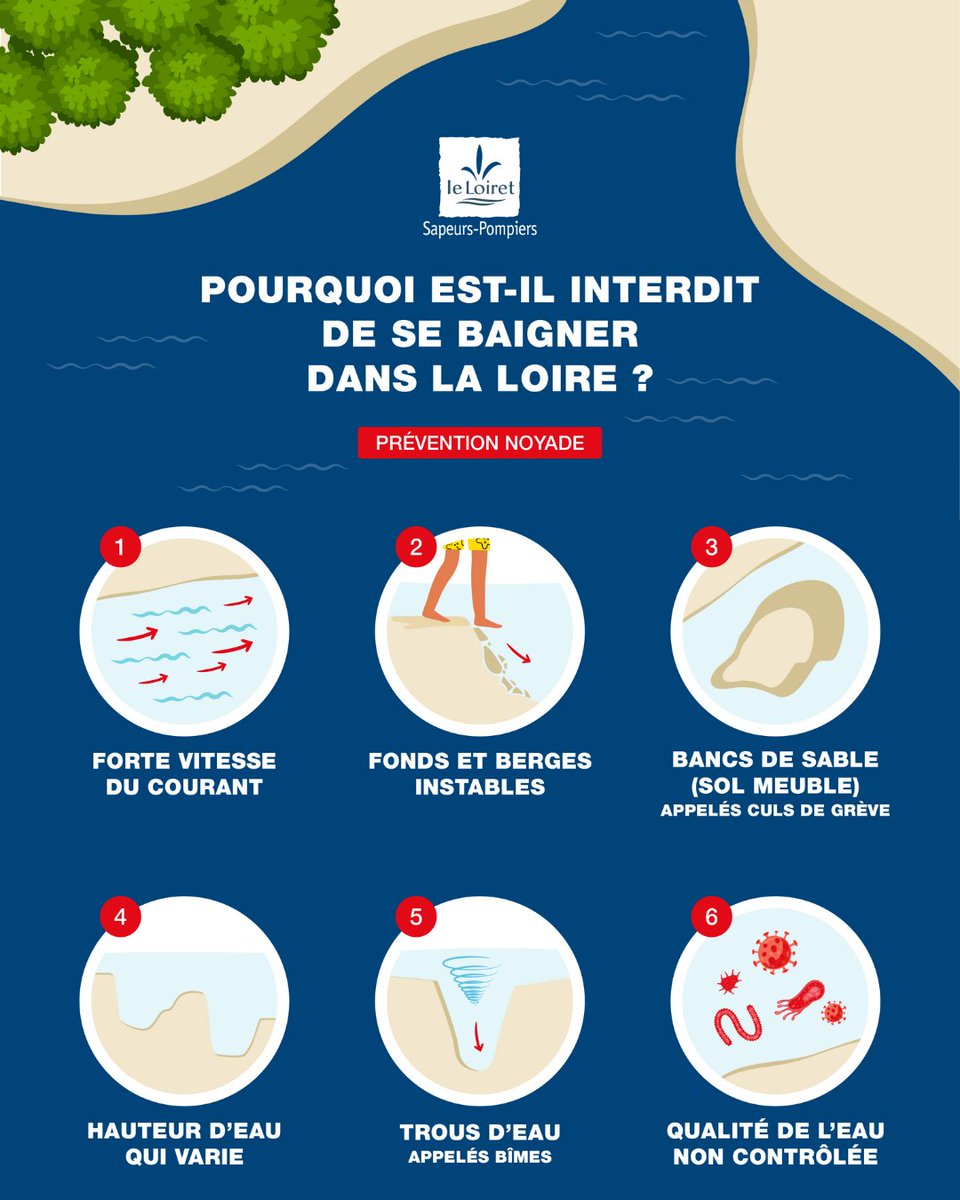 le Loiret
Sapeurs-Pompiers

POURQUOI EST-IL INTERDIT DE SE BAIGNER DANS LA LOIRE ?

PRÉVENTION NOYADE

1
FORTE VITESSE DU COURANT

2
FONDS ET BERGES INSTABLES

3
BANCS DE SABLE (SOL MEUBLE)
APPELÉS CULS DE GRÈVE

4
HAUTEUR D'EAU QUI VARIE

5
TROUS D'EAU
APPELÉS BÎMES

6
QUALITÉ DE L'EAU NON CONTRÔLÉE